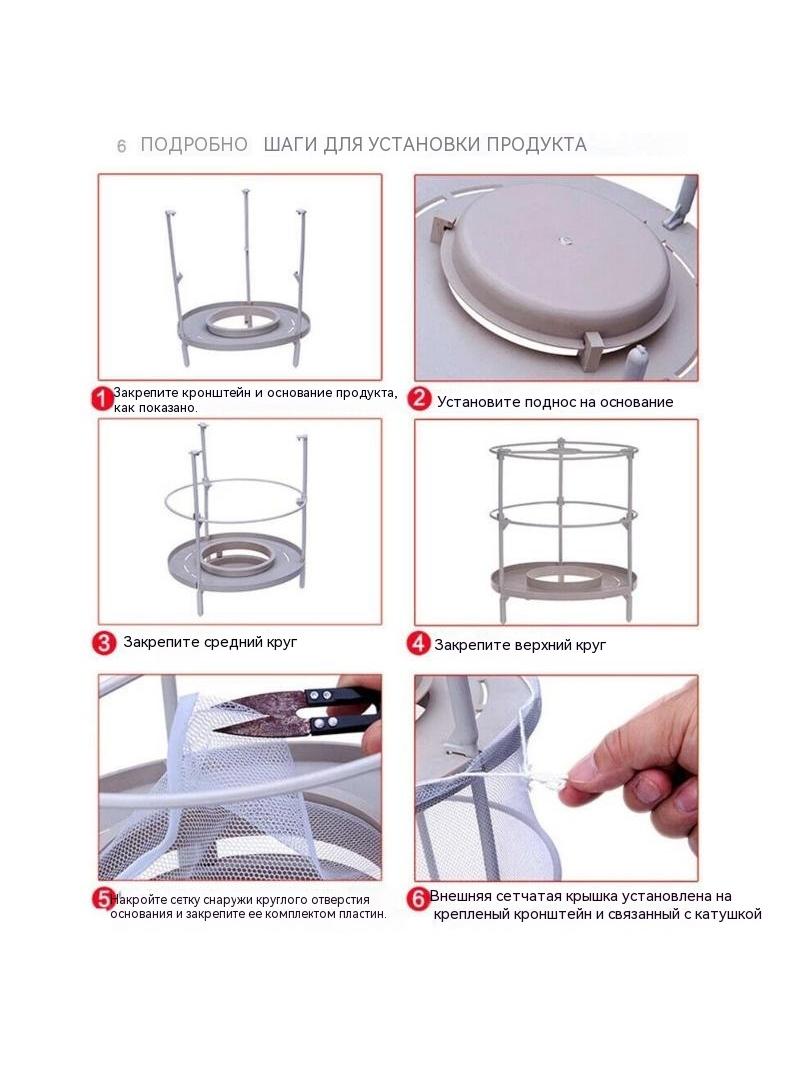 6 ПОДРОБНО ШАГИ ДЛЯ УСТАНОВКИ ПРОДУКТА

1 Закрепите кронштейн и основание продукта, как показано.

2 Установите поднос на основание

3 Закрепите средний круг

4 Закрепите верхний круг

5 Накройте сетку снаружи круглого отверстия основания и закрепите ее комплектом пластин.

6 Внешняя сетчатая крышка установлена на крепленый кронштейн и связанный с катушкой