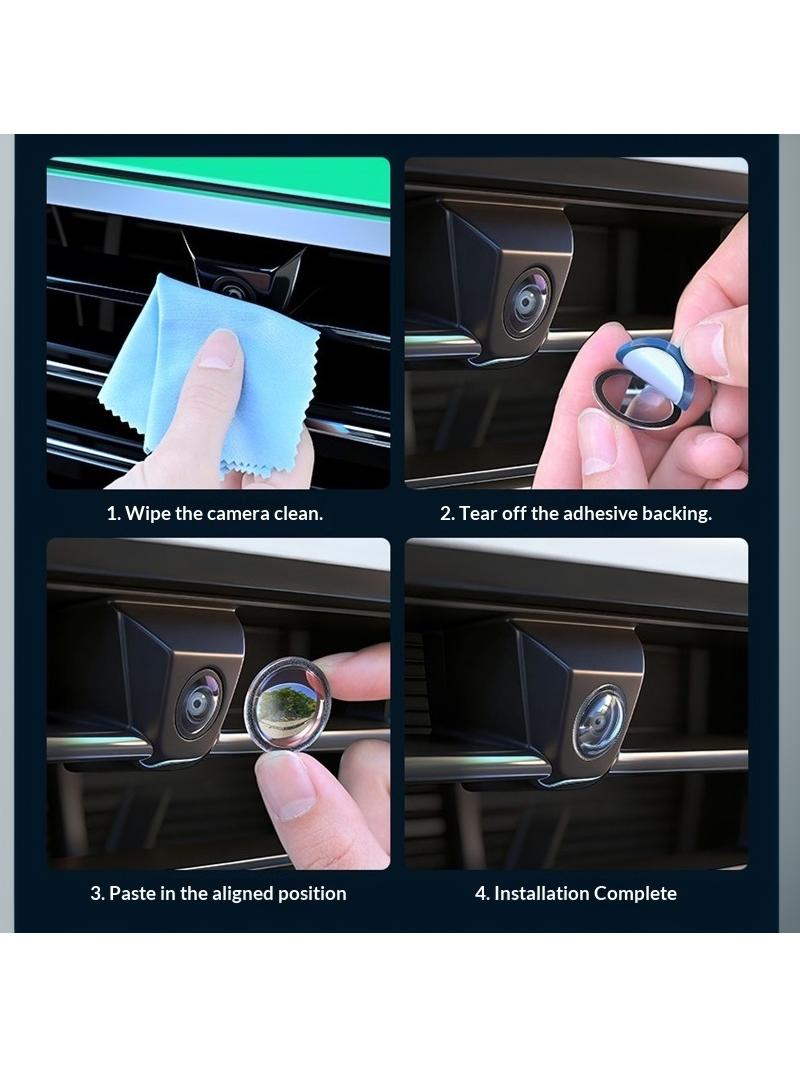 1. Wipe the camera clean.

2. Tear off the adhesive backing.

3. Paste in the aligned position

4. Installation Complete