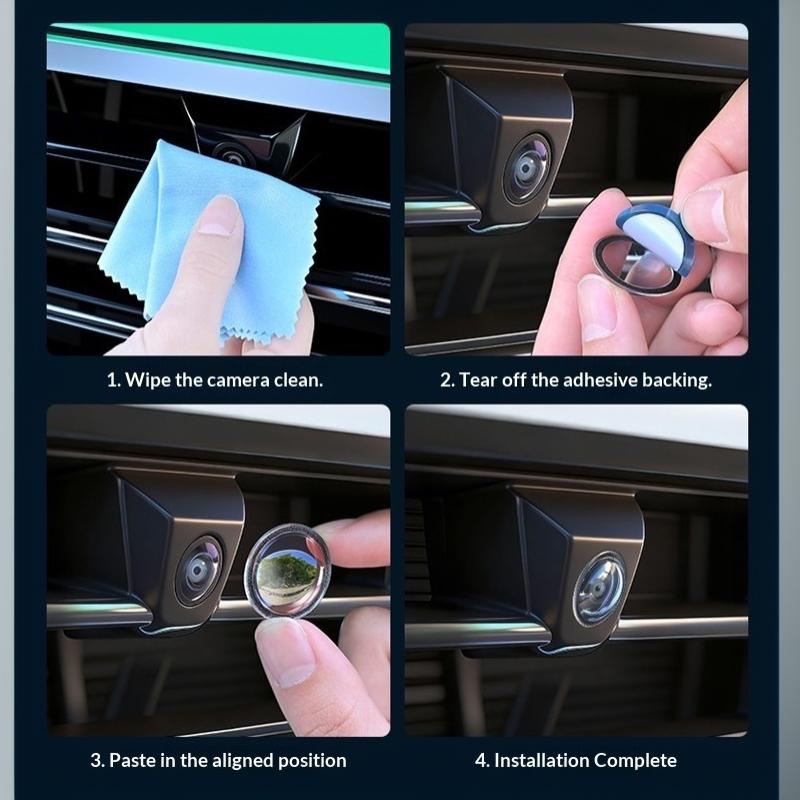 1. Wipe the camera clean.

2. Tear off the adhesive backing.

3. Paste in the aligned position

4. Installation Complete