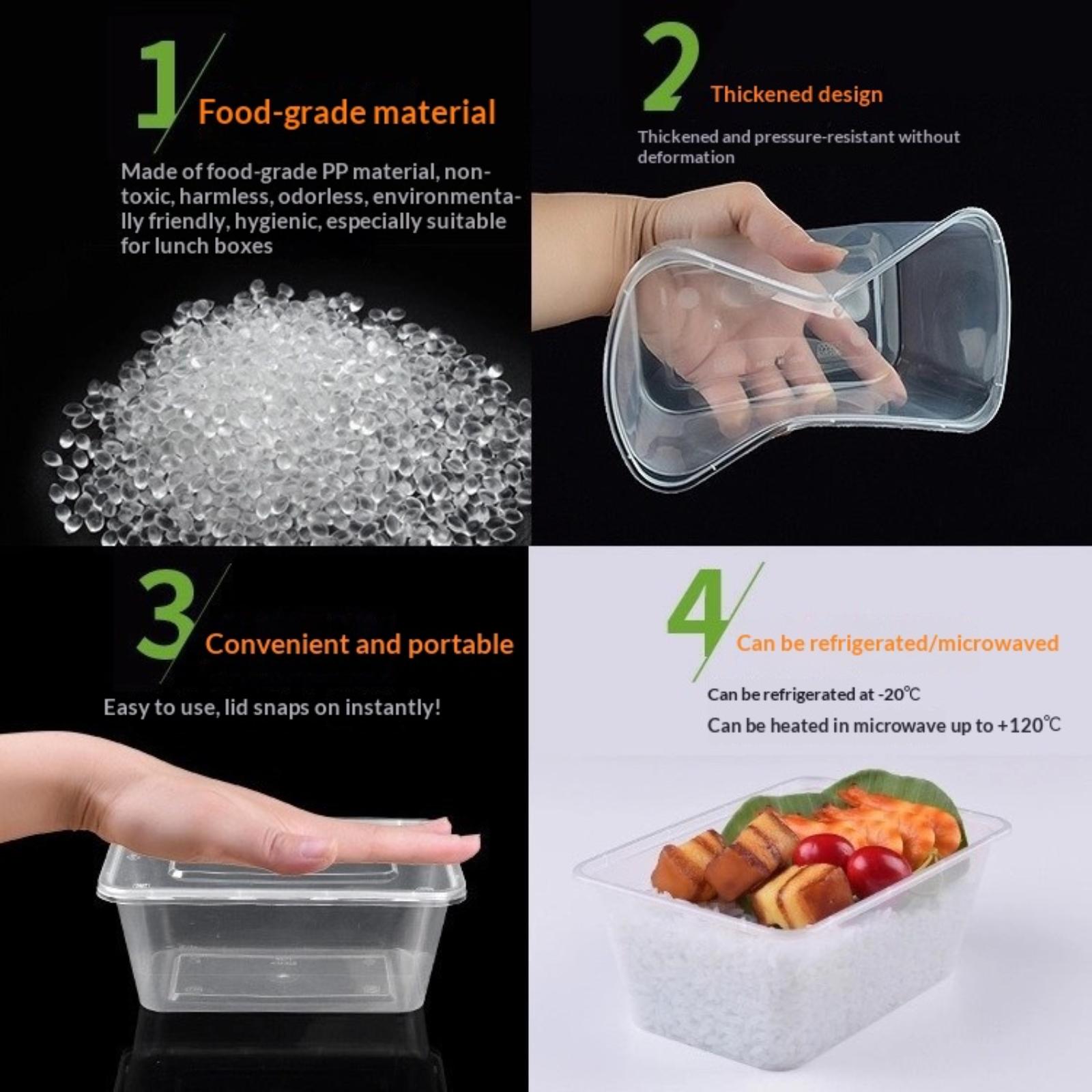 1 Food-grade material

Made of food-grade PP material, non-toxic, harmless, odorless, environmentally friendly, hygienic, especially suitable for lunch boxes

2 Thickened design

Thickened and pressure-resistant without deformation

3 Convenient and portable

Easy to use, lid snaps on instantly!

4 Can be refrigerated/microwaved

Can be refrigerated at -20℃

Can be heated in microwave up to +120℃