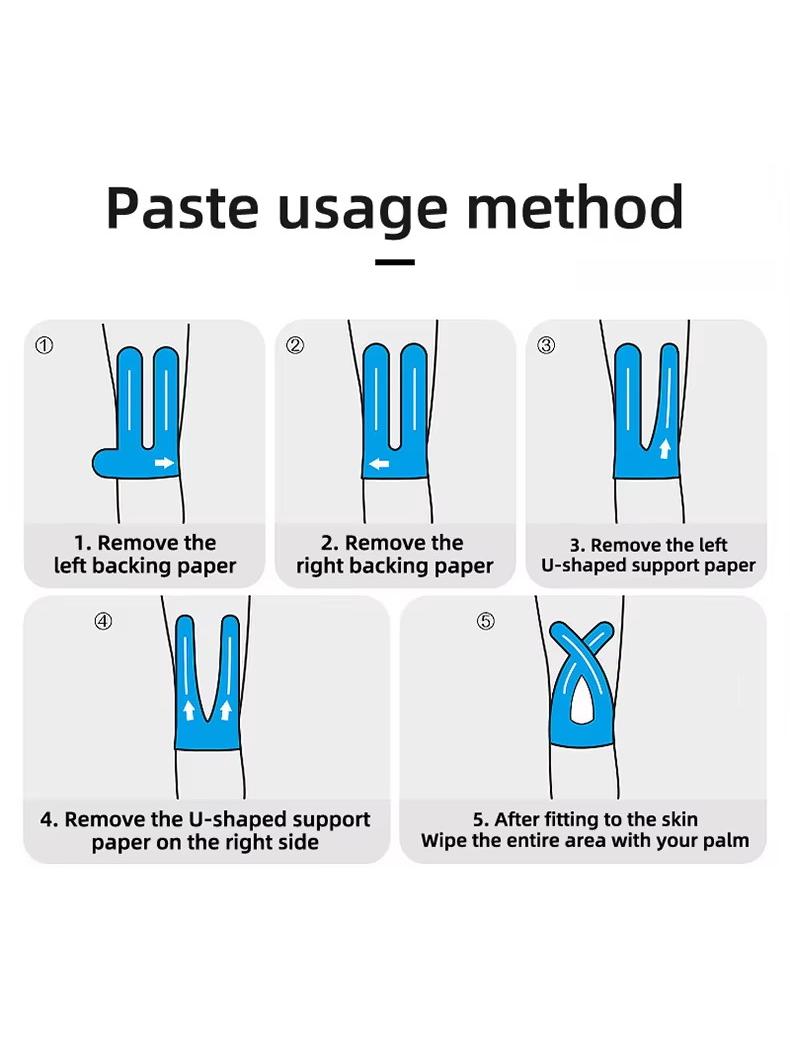 Paste usage method

①

1. Remove the left backing paper

②

2. Remove the right backing paper

③

3. Remove the left U-shaped support paper

④

4. Remove the U-shaped support paper on the right side

⑤

5. After fitting to the skin Wipe the entire area with your palm