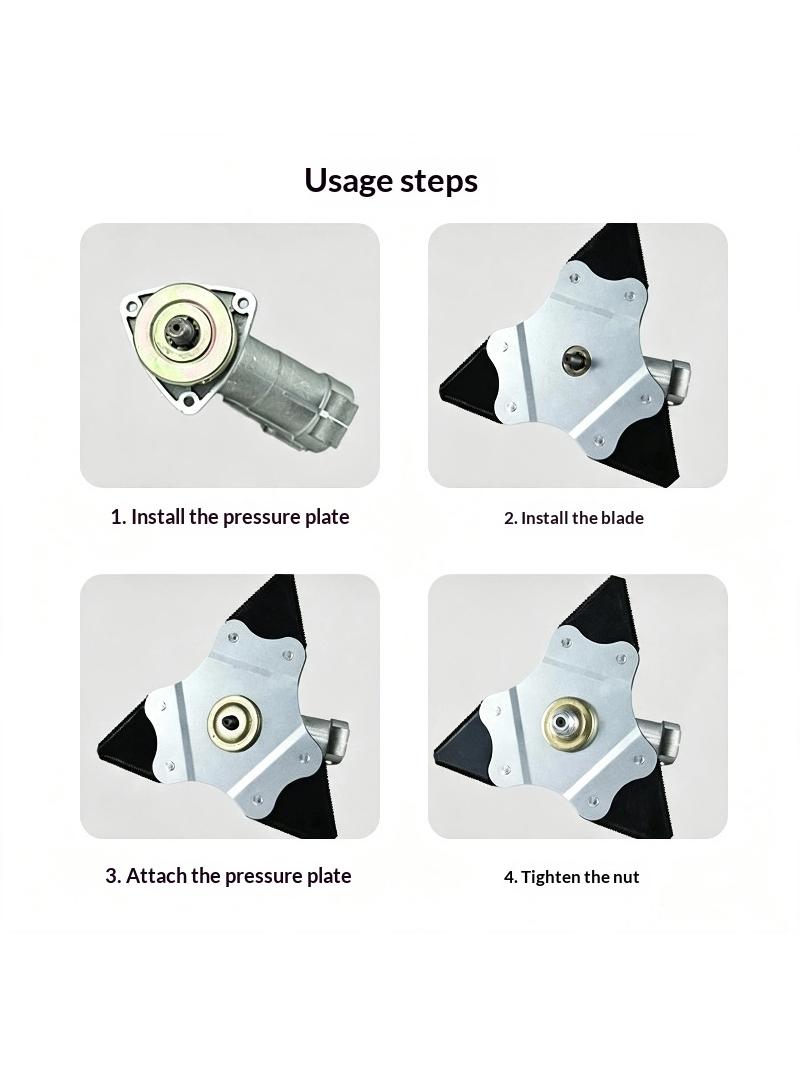 Usage steps

1. Install the pressure plate

2. Install the blade

3. Attach the pressure plate

4. Tighten the nut