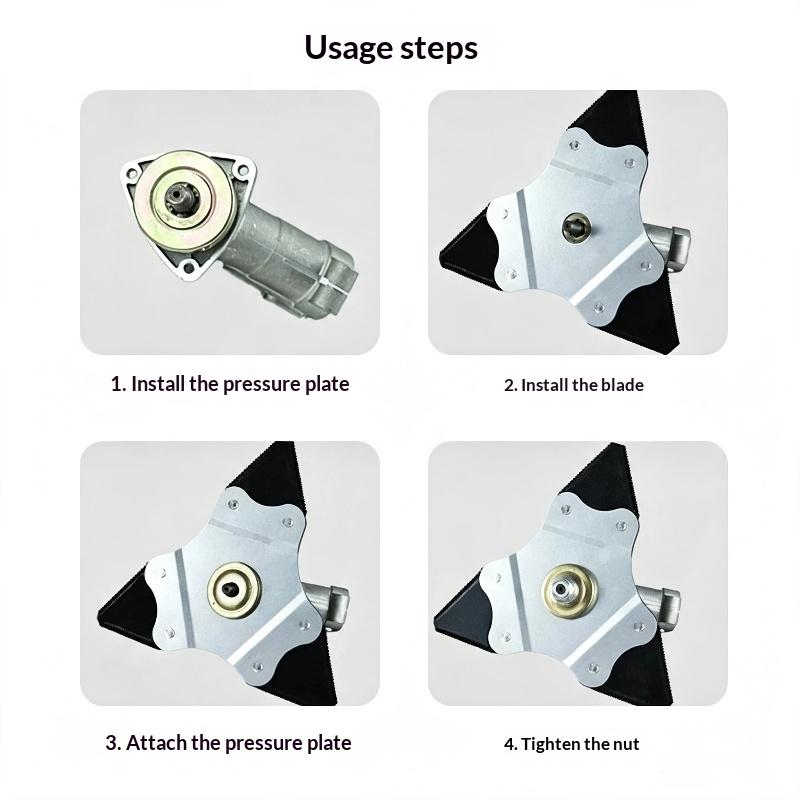 Usage steps

1. Install the pressure plate

2. Install the blade

3. Attach the pressure plate

4. Tighten the nut