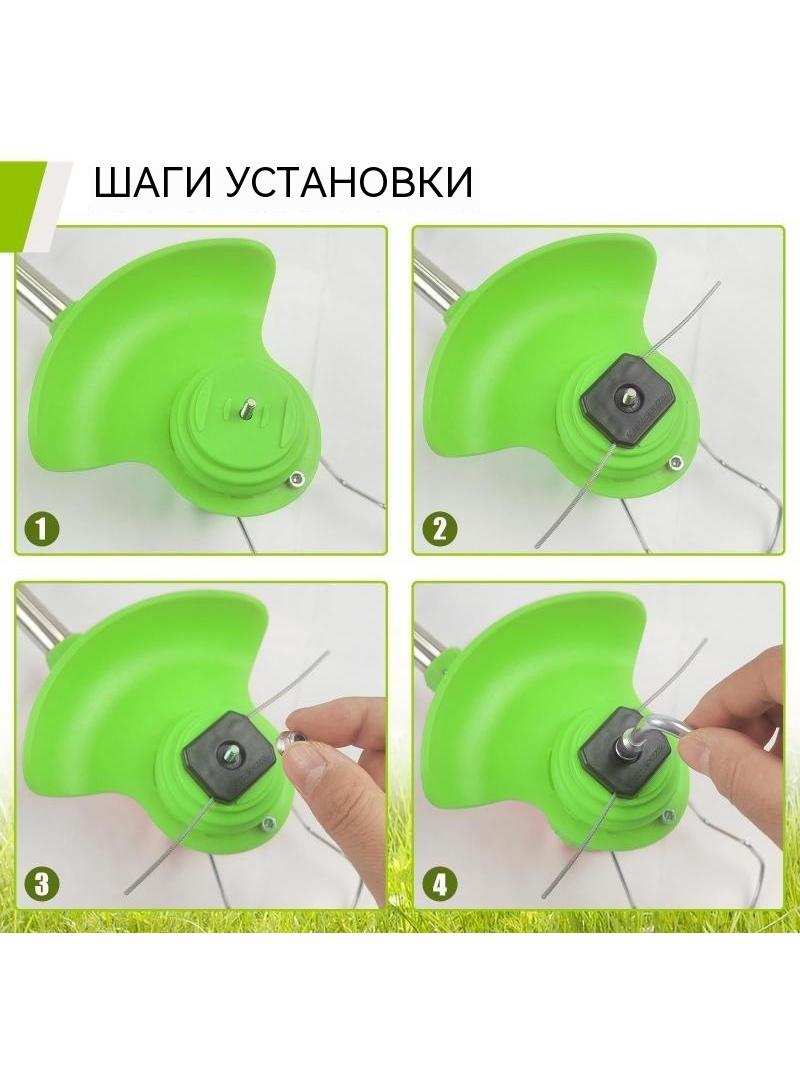 ШАГИ УСТАНОВКИ

1

2

3

4