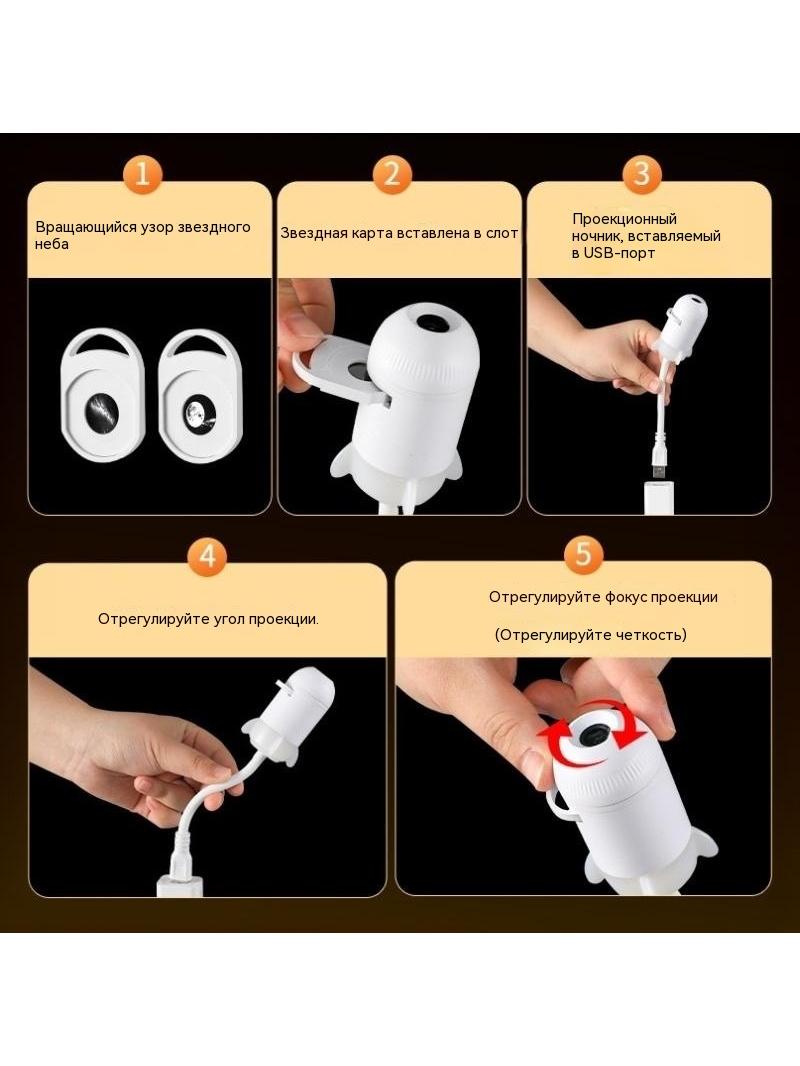 1

Вращающийся узор звездного неба

2

Звездная карта вставлена в слот

3

Проекционный ночник, вставляемый в USB-порт

4

Отрегулируйте угол проекции.

5

Отрегулируйте фокус проекции

(Отрегулируйте четкость)