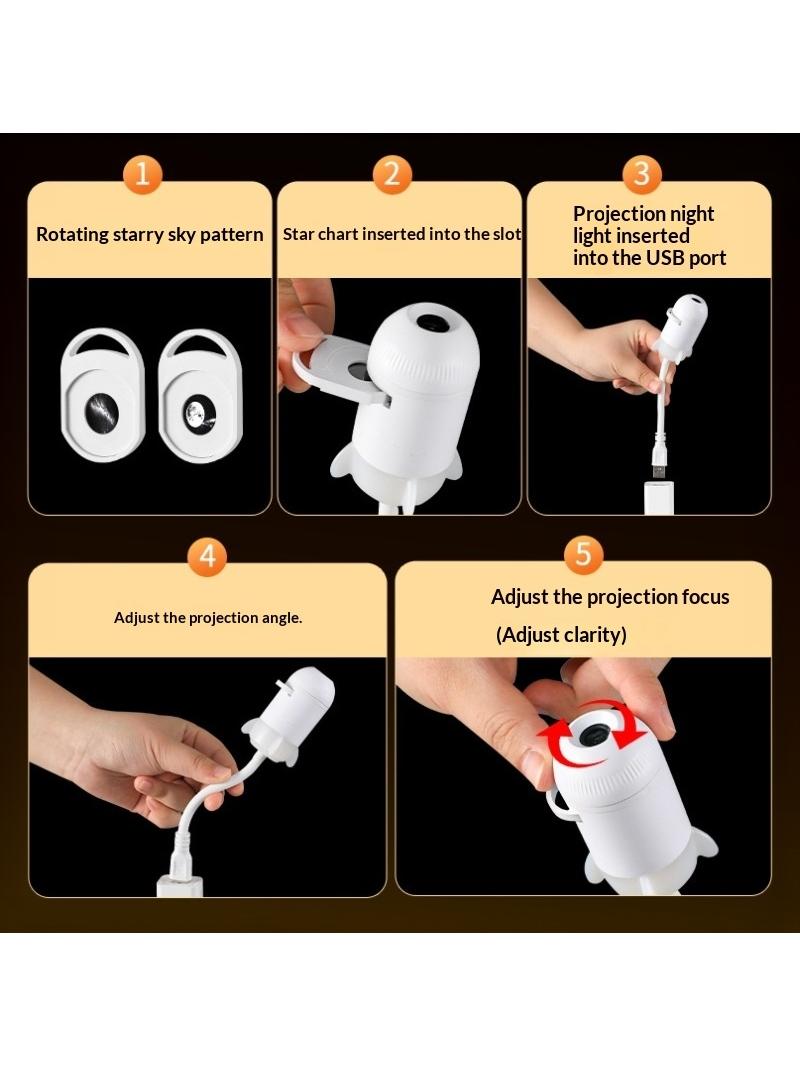 1
Rotating starry sky pattern

2
Star chart inserted into the slot

3
Projection night light inserted into the USB port

4
Adjust the projection angle.

5
Adjust the projection focus
(Adjust clarity)