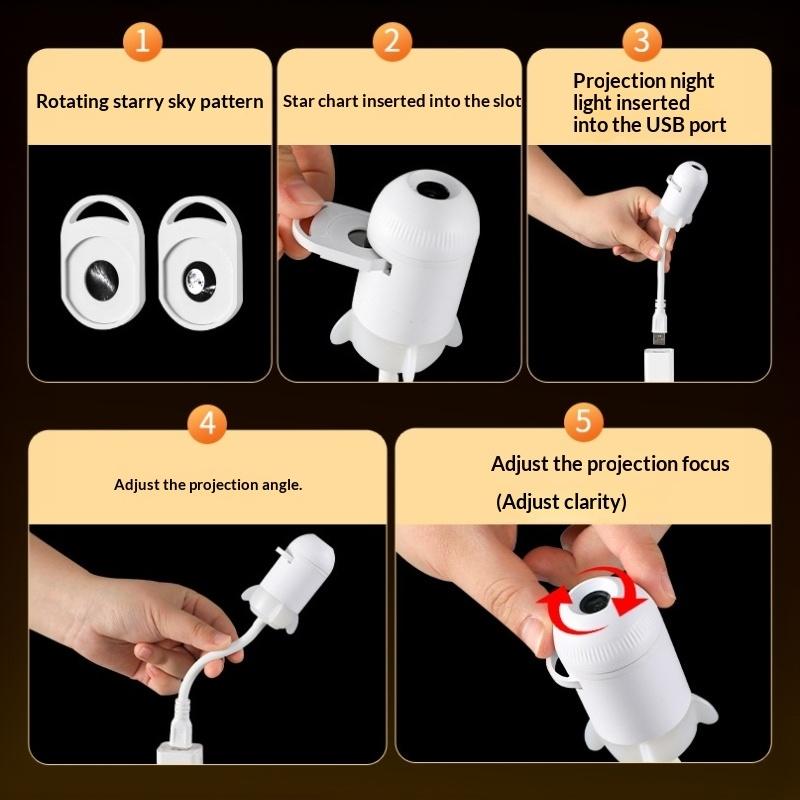 1
Rotating starry sky pattern

2
Star chart inserted into the slot

3
Projection night light inserted into the USB port

4
Adjust the projection angle.

5
Adjust the projection focus
(Adjust clarity)