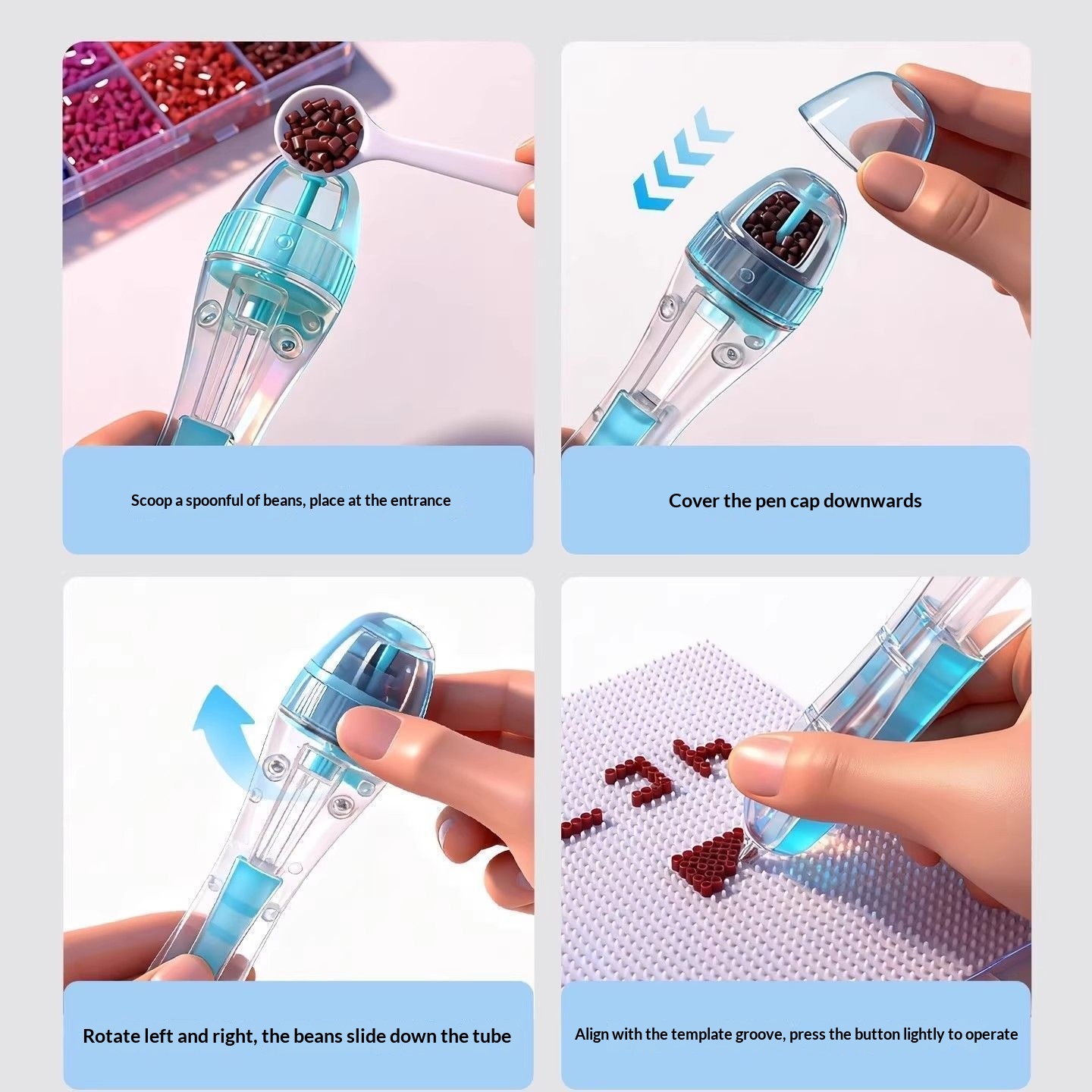 Scoop a spoonful of beans, place at the entrance

Cover the pen cap downwards

Rotate left and right, the beans slide down the tube

Align with the template groove, press the button lightly to operate