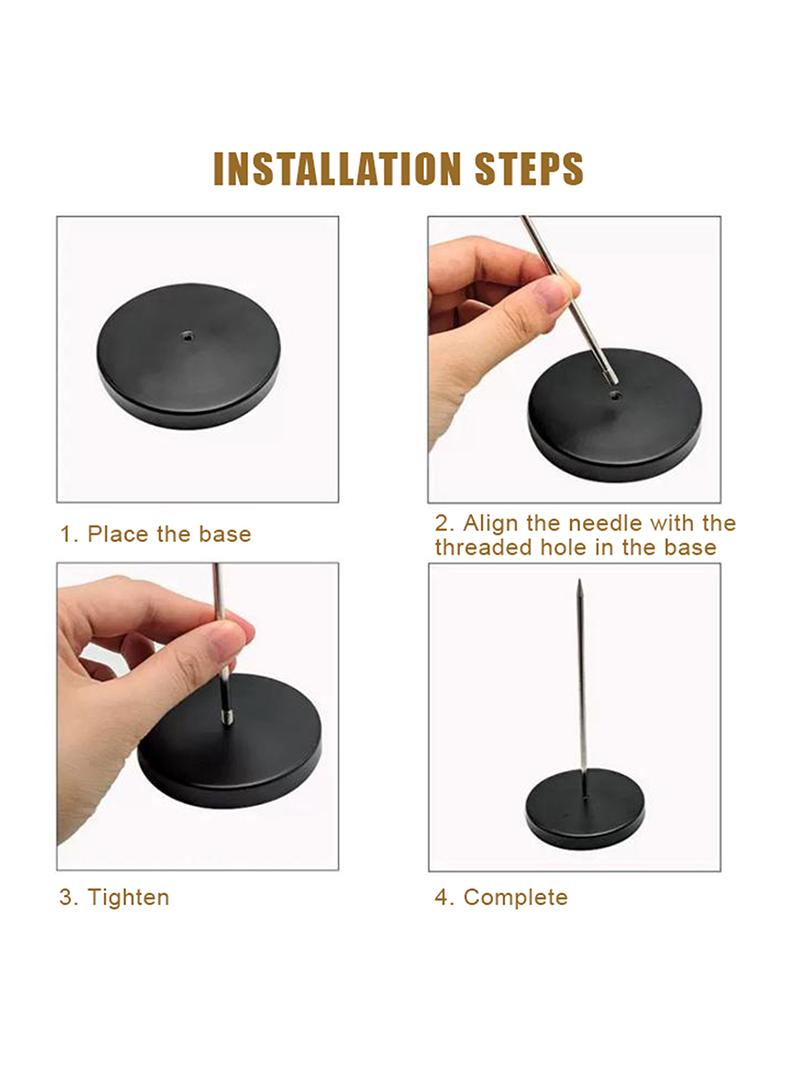 INSTALLATION STEPS

1. Place the base

2. Align the needle with the threaded hole in the base

3. Tighten

4. Complete