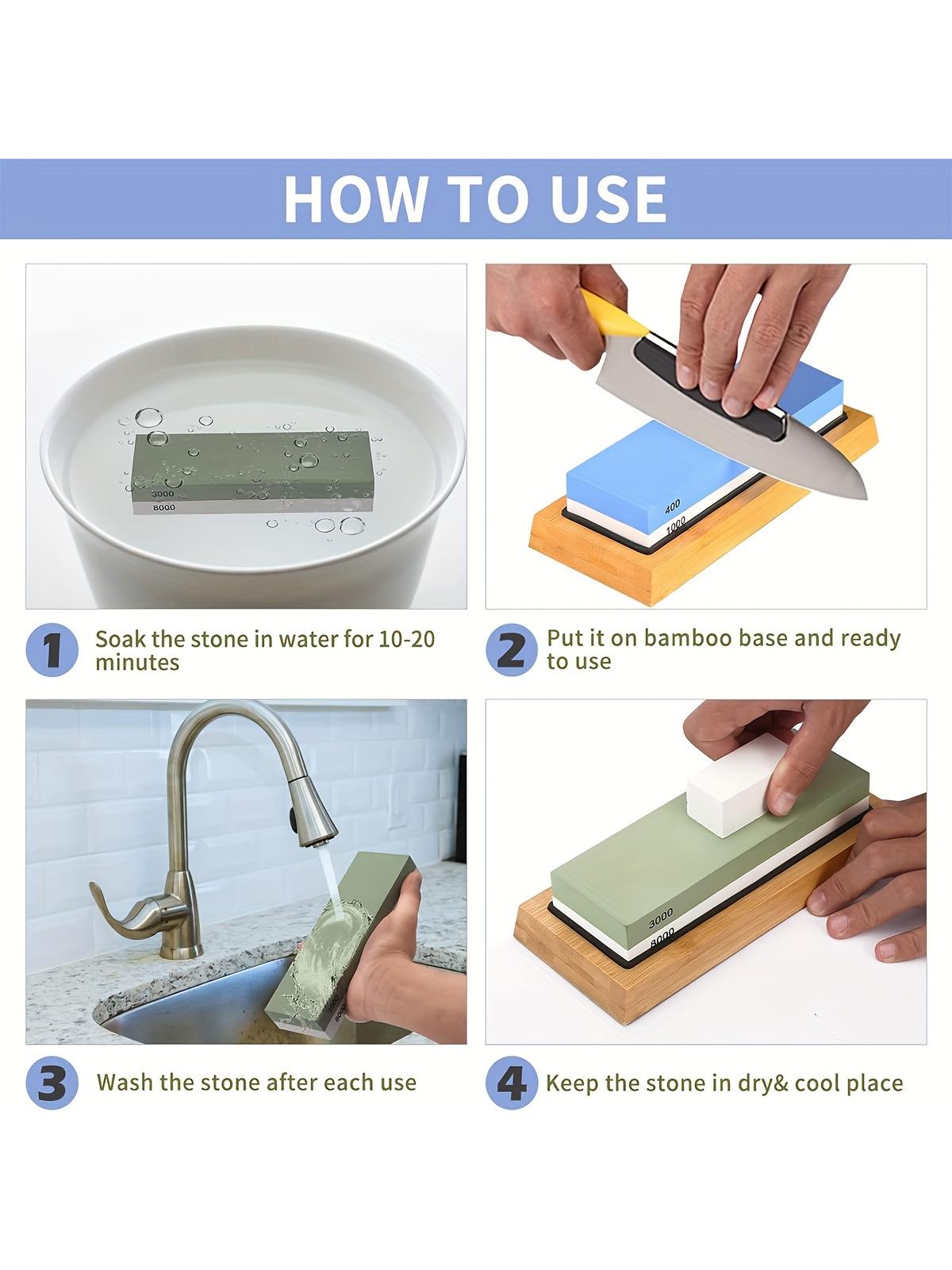 HOW TO USE

3000
8000

400
1000

1 Soak the stone in water for 10-20 minutes

2 Put it on bamboo base and ready to use

3000
8000

3000
8000

3 Wash the stone after each use

4 Keep the stone in dry& cool place