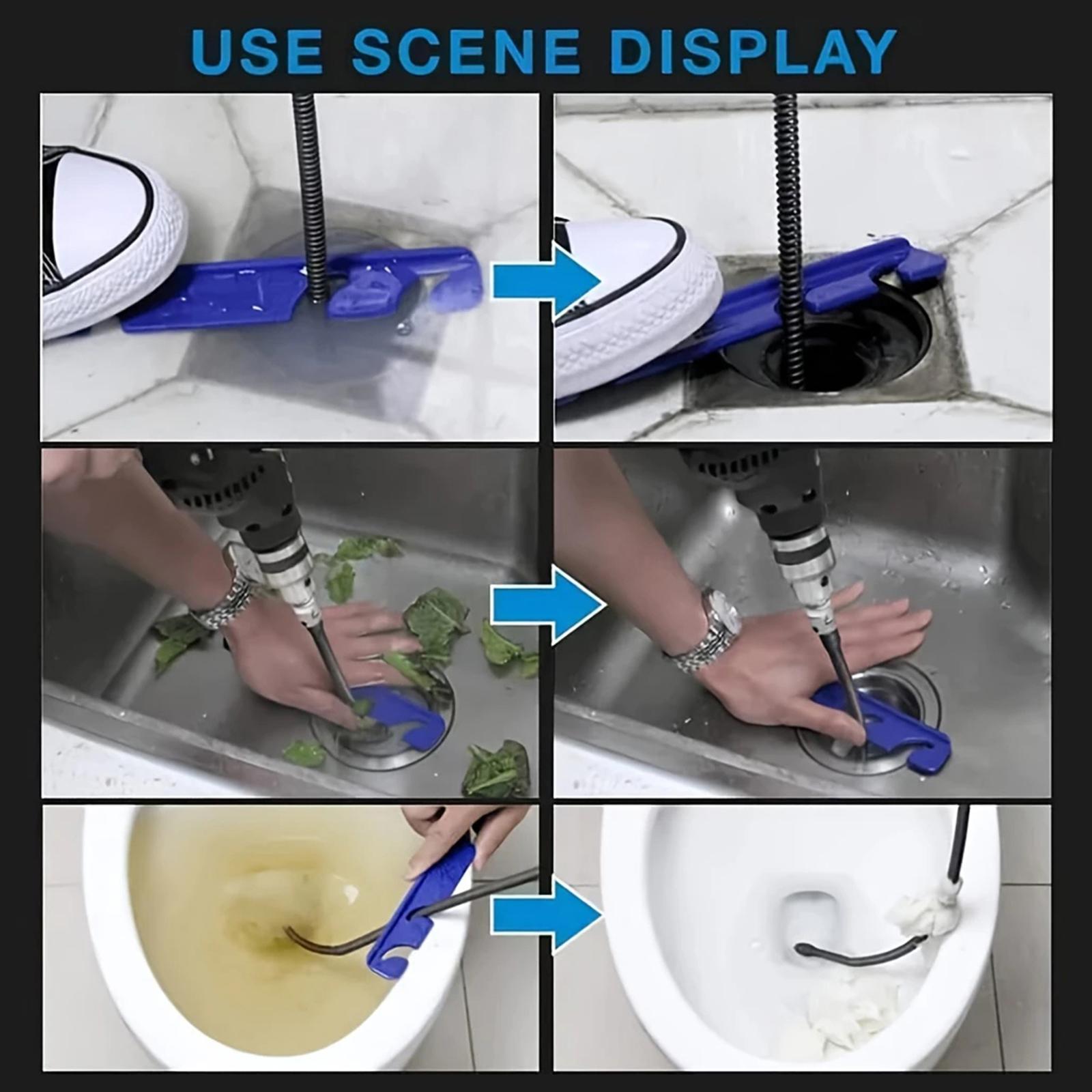 USE SCENE DISPLAY