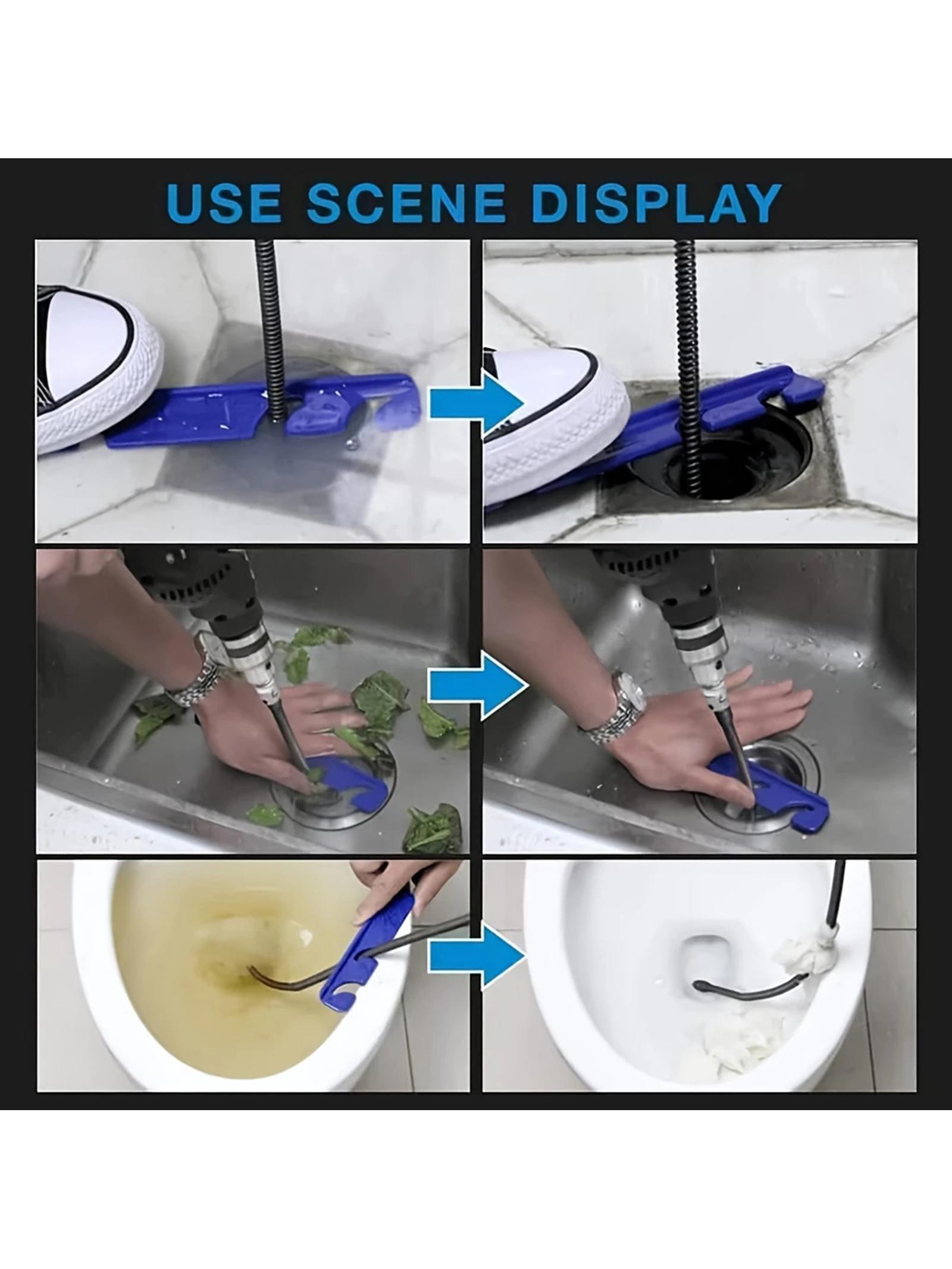 USE SCENE DISPLAY