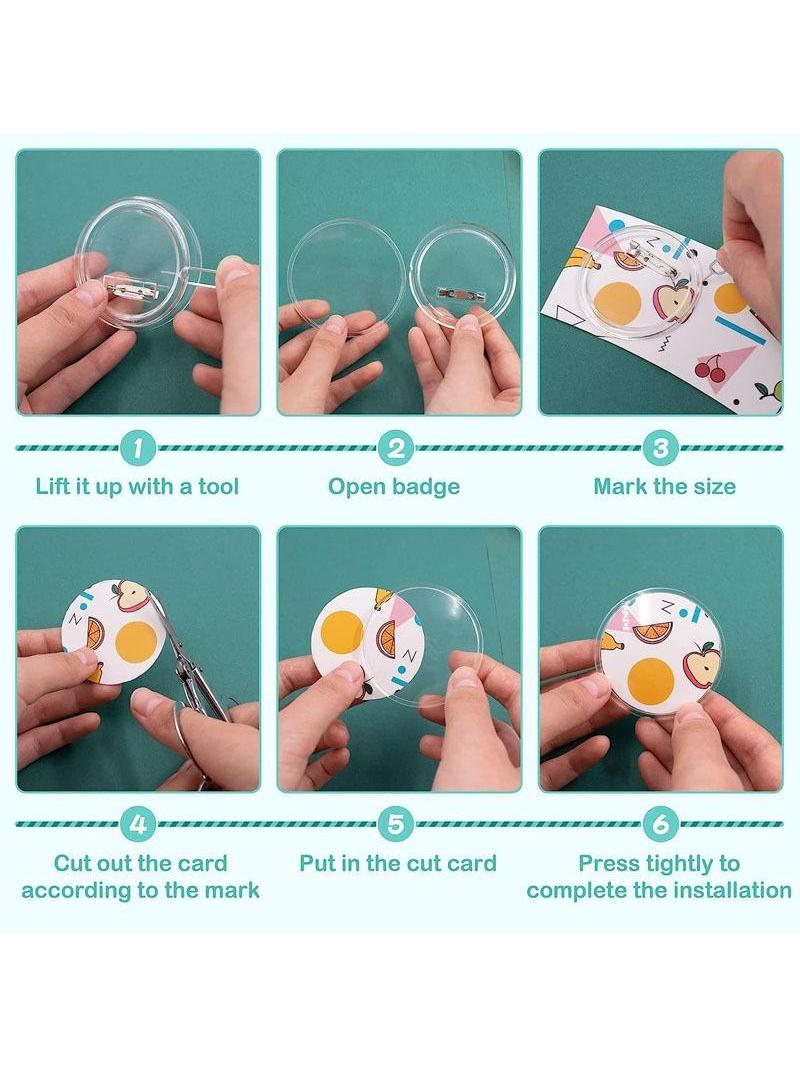 1
Lift it up with a tool

2
Open badge

3
Mark the size

4
Cut out the card according to the mark

5
Put in the cut card

6
Press tightly to complete the installation