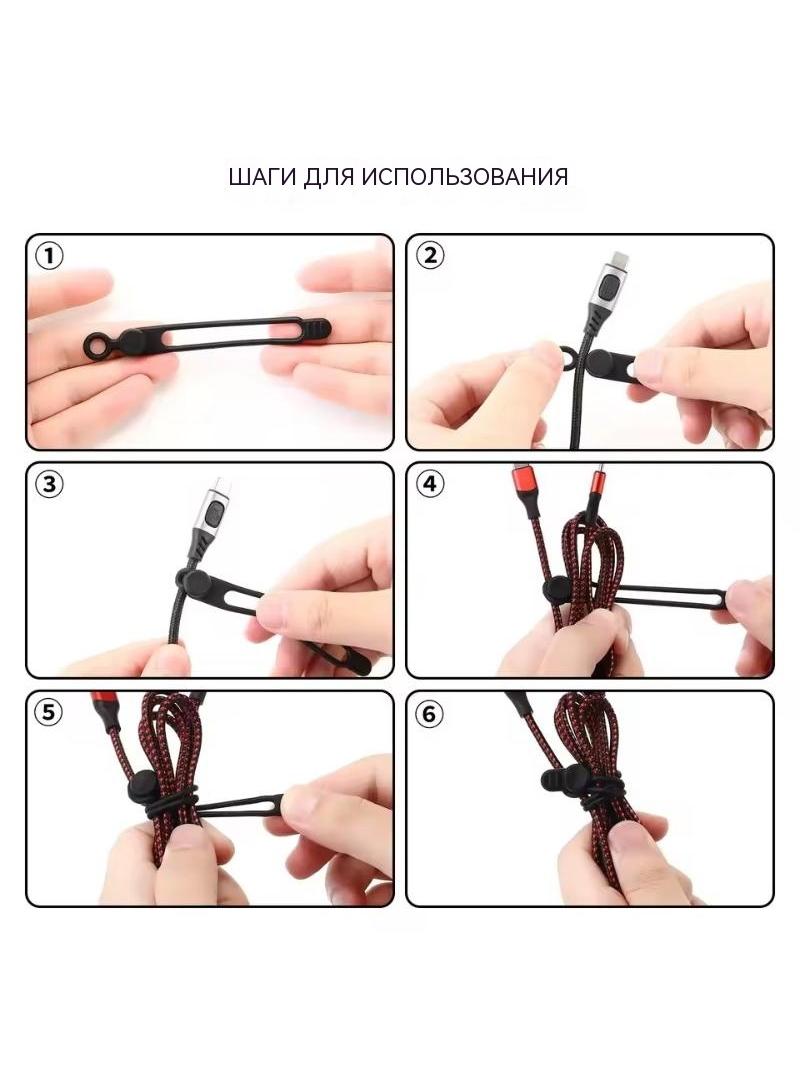 ШАГИ ДЛЯ ИСПОЛЬЗОВАНИЯ

①

②

③

④

⑤

⑥