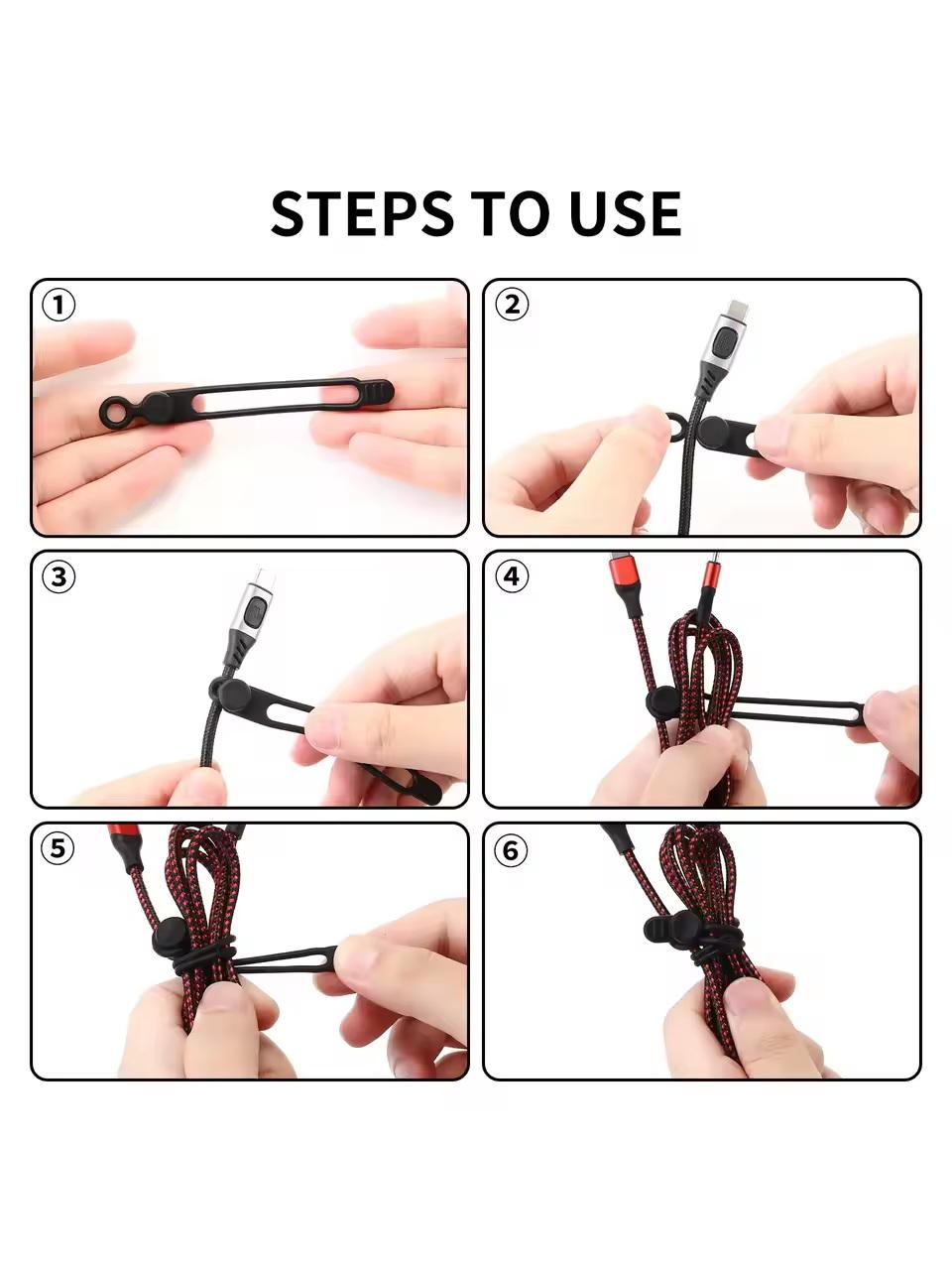 STEPS TO USE

①

②

③

④

⑤

⑥