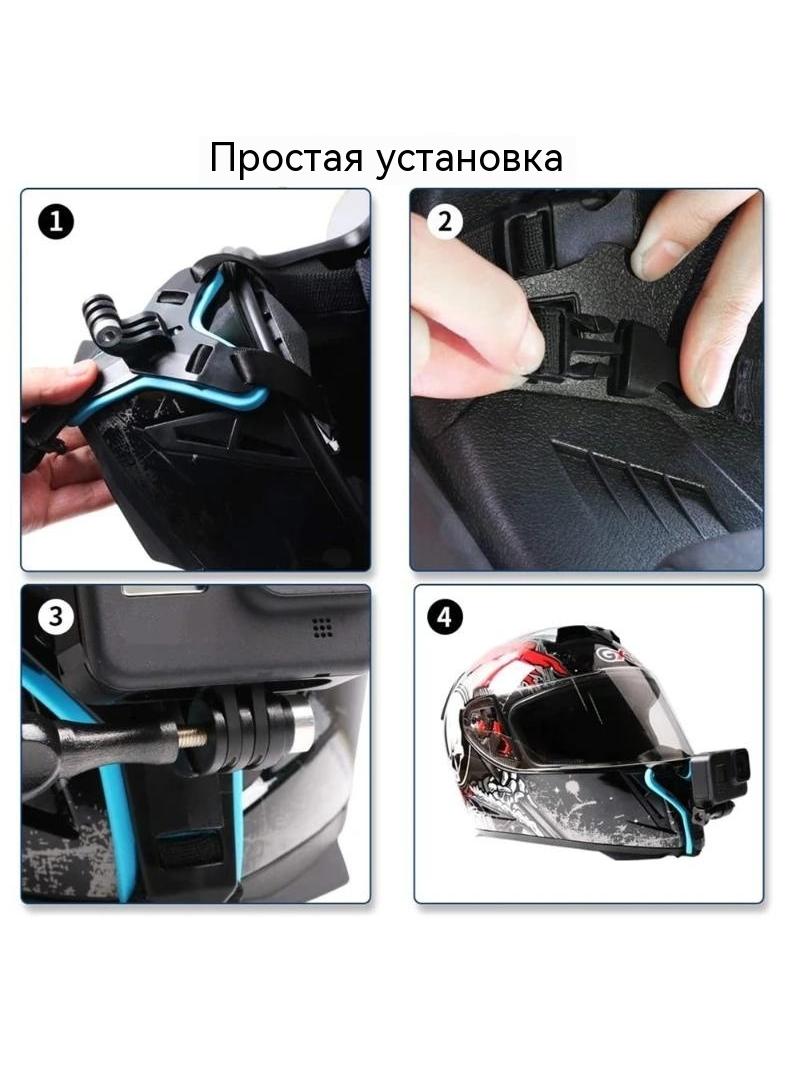 Простая установка

1

2

3

4