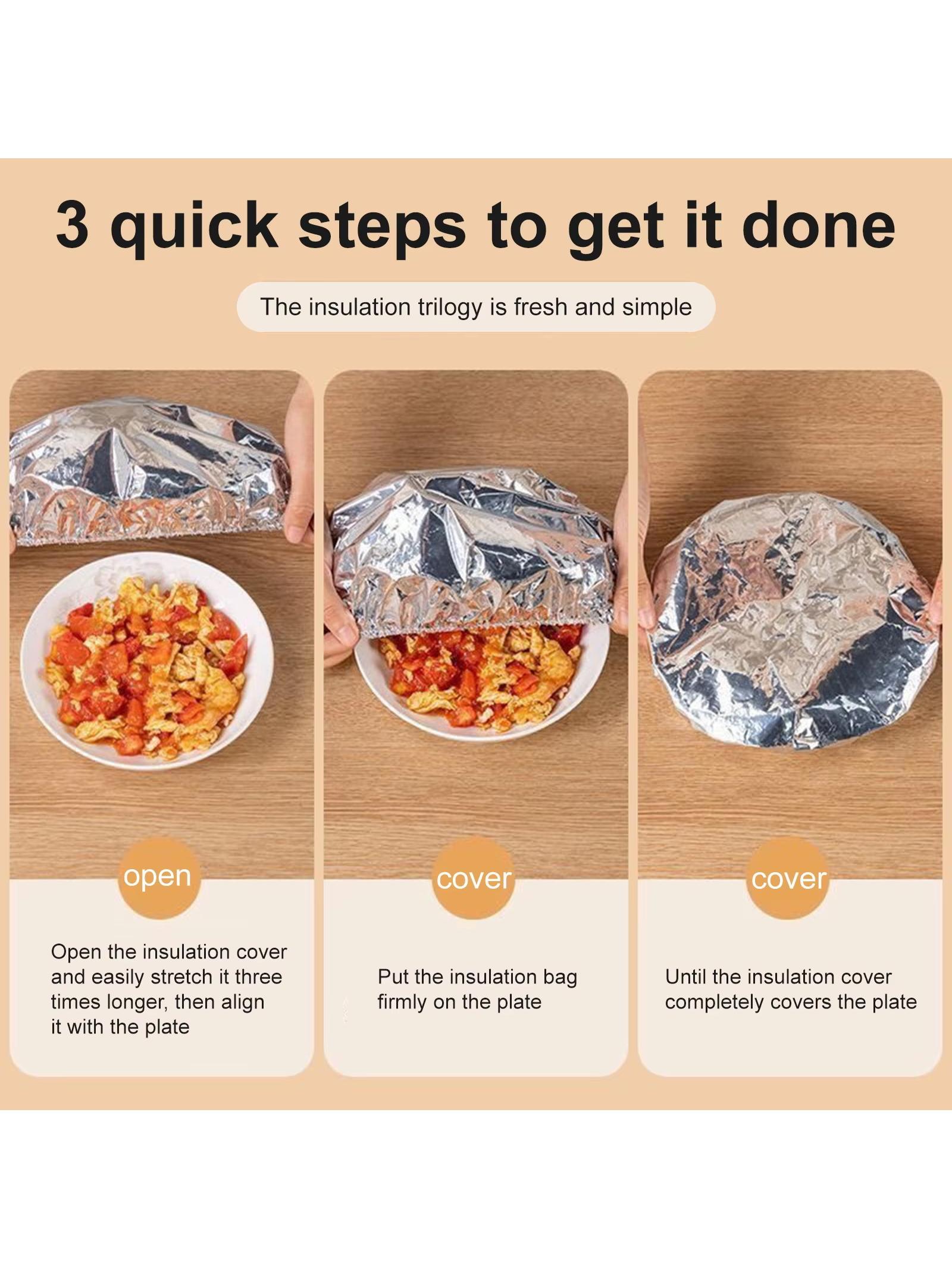 3 quick steps to get it done

The insulation trilogy is fresh and simple

open

Open the insulation cover and easily stretch it three times longer, then align it with the plate

cover

Put the insulation bag firmly on the plate

cover

Until the insulation cover completely covers the plate