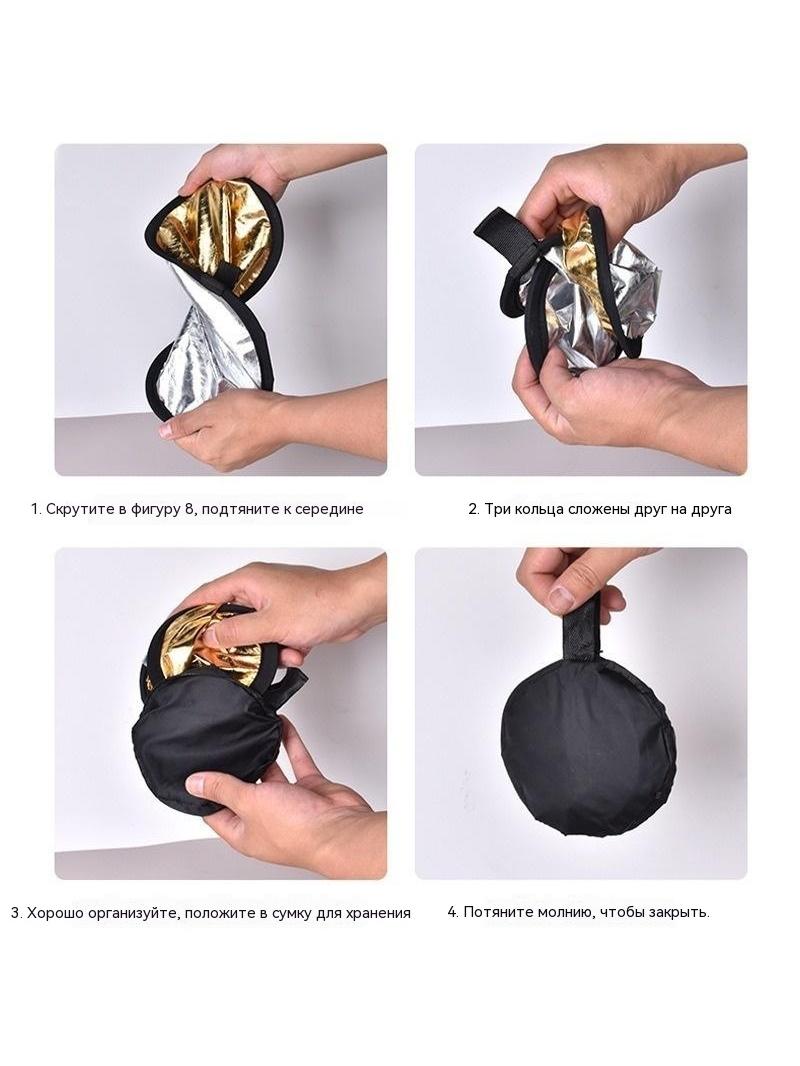 1. Скрутите в фигуру 8, подтяните к середине

2. Три кольца сложены друг на друга

3. Хорошо организуйте, положите в сумку для хранения

4. Потяните молнию, чтобы закрыть.