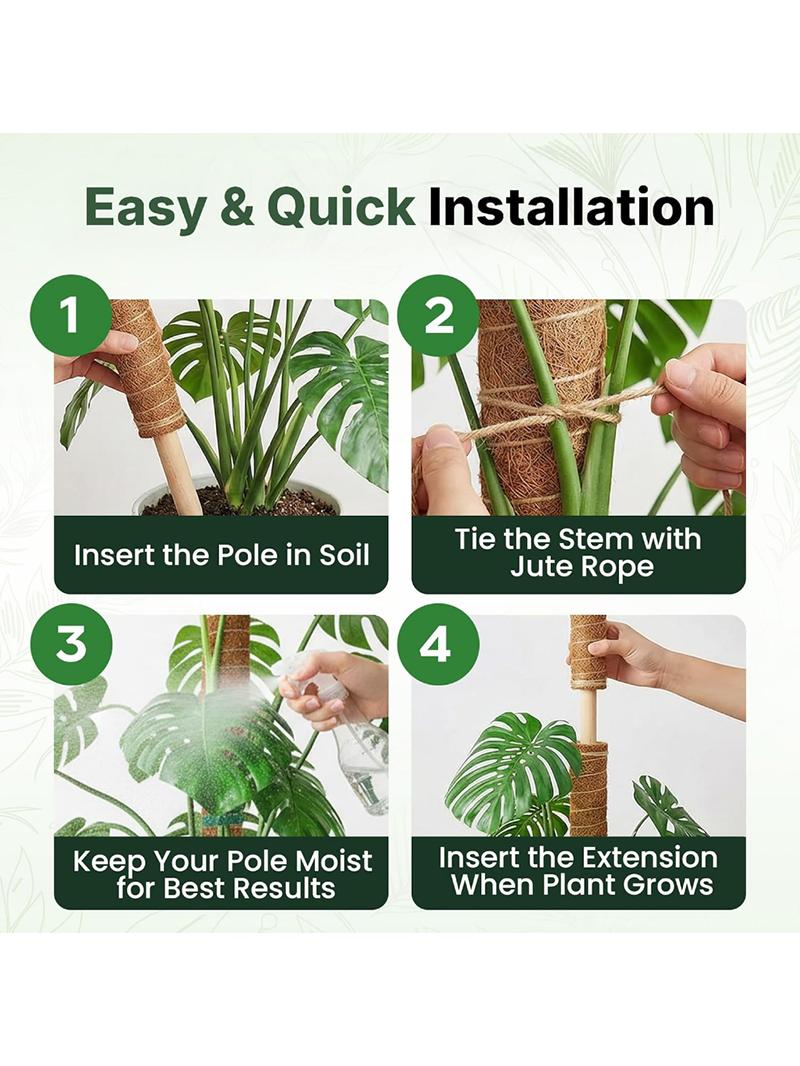 Easy & Quick Installation

1

Insert the Pole in Soil

2

Tie the Stem with Jute Rope

3

Keep Your Pole Moist for Best Results

4

Insert the Extension When Plant Grows