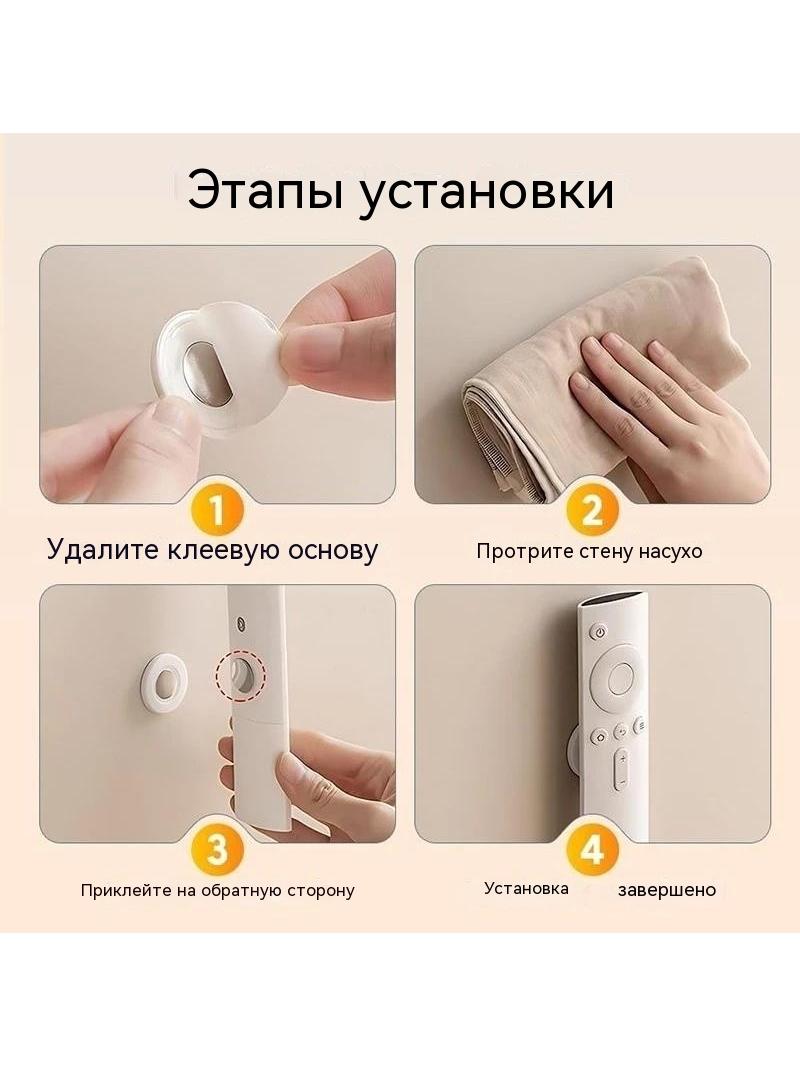 Этапы установки

1

Удалите клеевую основу

2

Протрите стену насухо

3

Приклейте на обратную сторону

4

Установка завершено