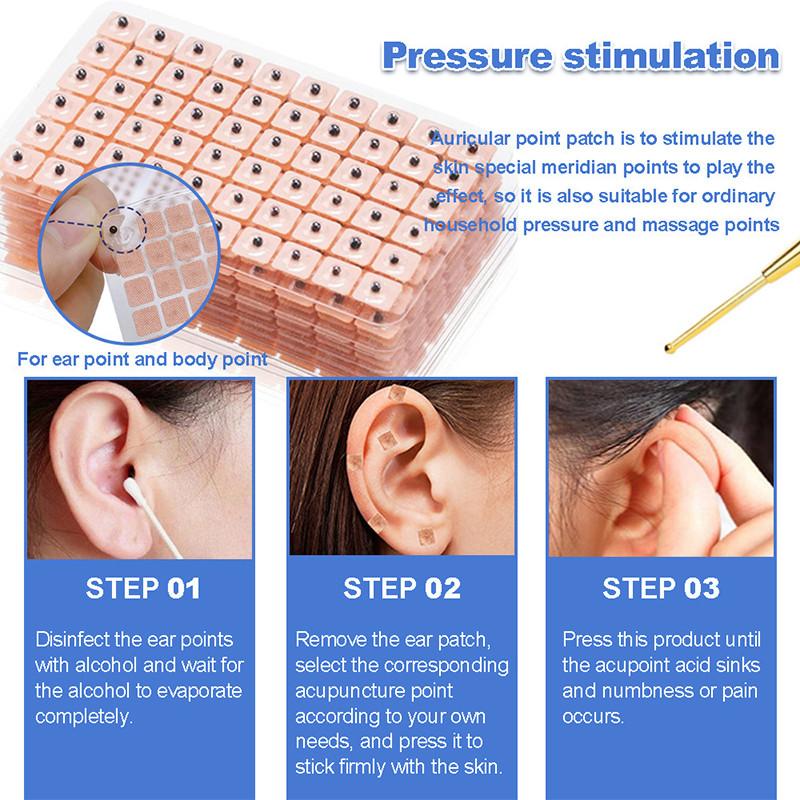 Pressure stimulation

Auricular point patch is to stimulate the skin special meridian points to play the effect, so it is also suitable for ordinary household pressure and massage points

For ear point and body point

STEP 01

Disinfect the ear points with alcohol and wait for the alcohol to evaporate completely.

STEP 02

Remove the ear patch, select the corresponding acupuncture point according to your own needs, and press it to stick firmly with the skin.

STEP 03

Press this product until the acupoint acid sinks and numbness or pain occurs.