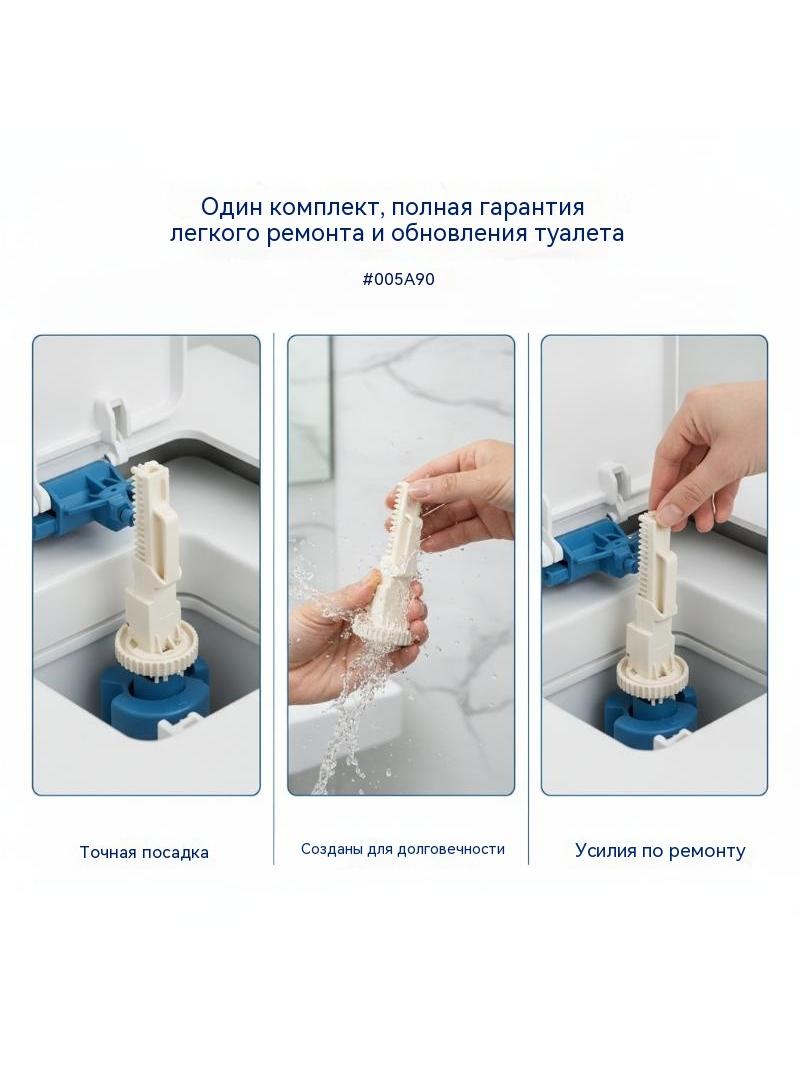 Один комплект, полная гарантия легкого ремонта и обновления туалета

#005A90

Точная посадка

Созданы для долговечности

Усилия по ремонту