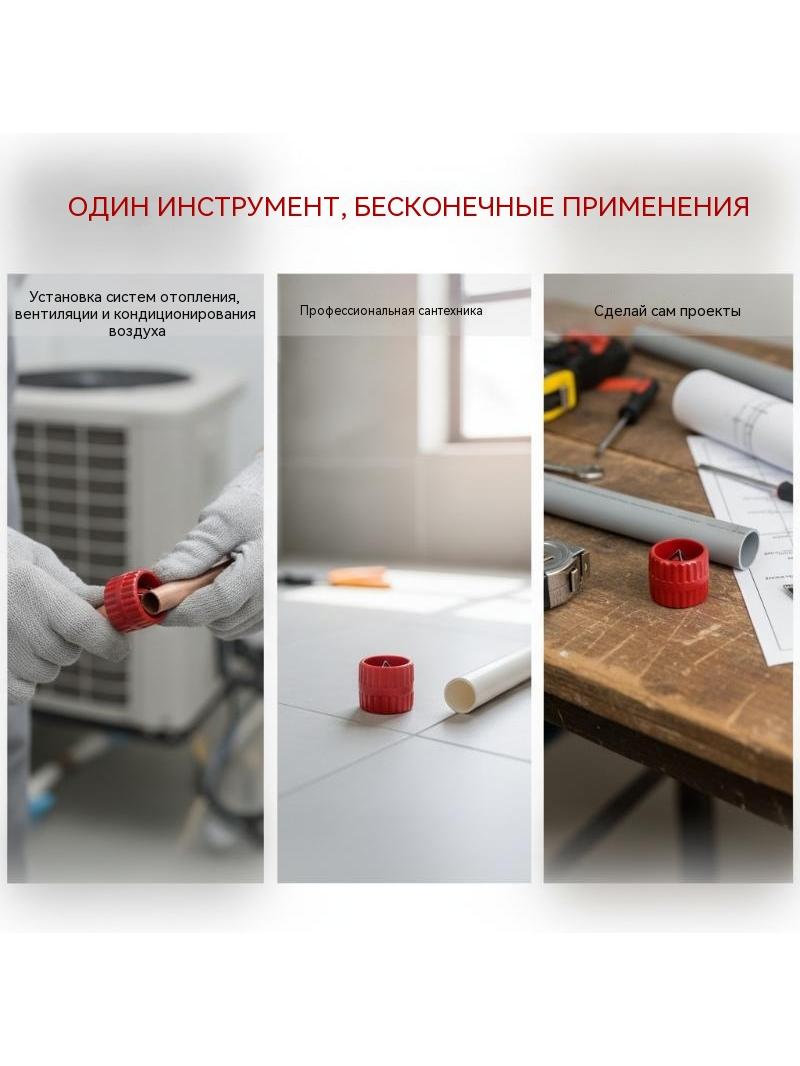 ОДИН ИНСТРУМЕНТ, БЕСКОНЕЧНЫЕ ПРИМЕНЕНИЯ

Установка систем отопления, вентиляции и кондиционирования воздуха

Профессиональная сантехника

Сделай сам проекты