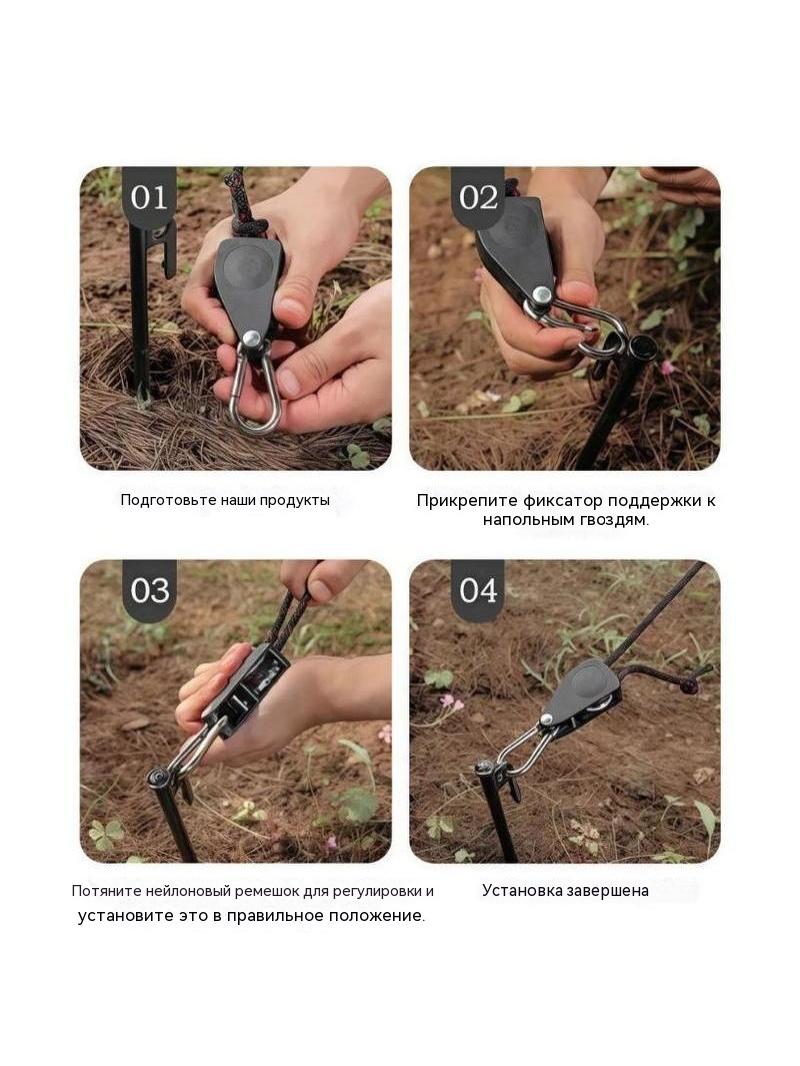 01

Подготовьте наши продукты

02

Прикрепите фиксатор поддержки к напольным гвоздям.

03

Потяните нейлоновый ремешок для регулировки и установите это в правильное положение.

04

Установка завершена