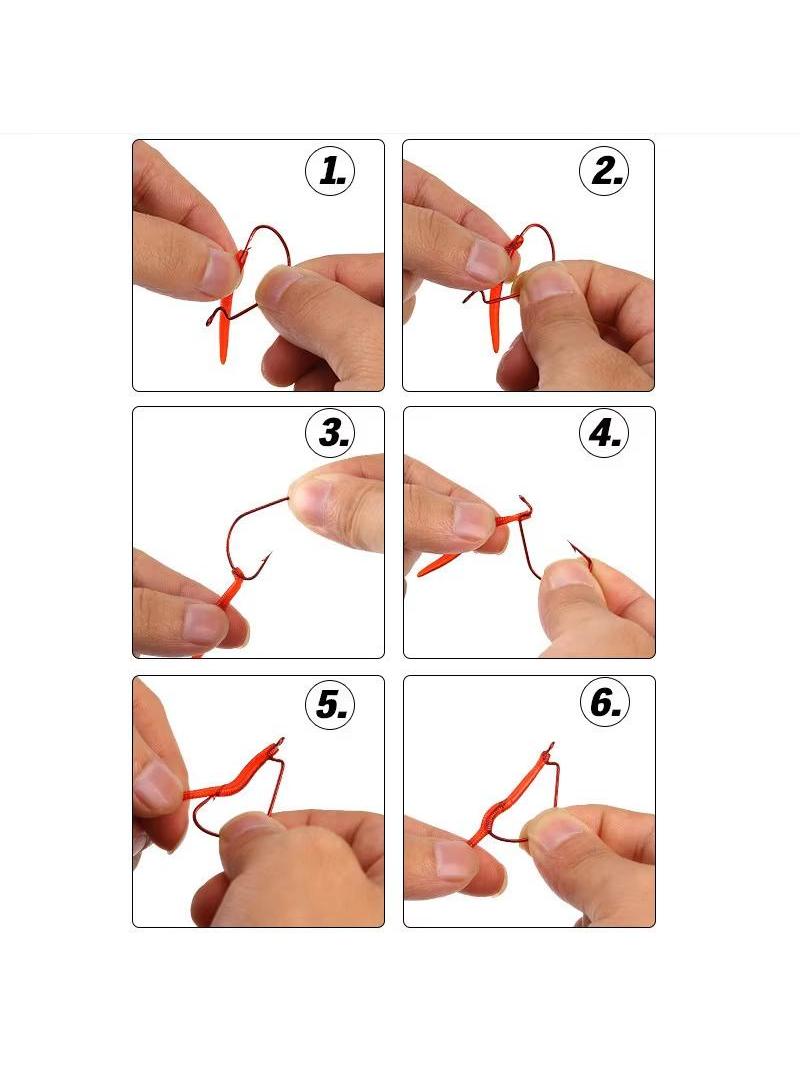 1.

2.

3.

4.

5.

6.