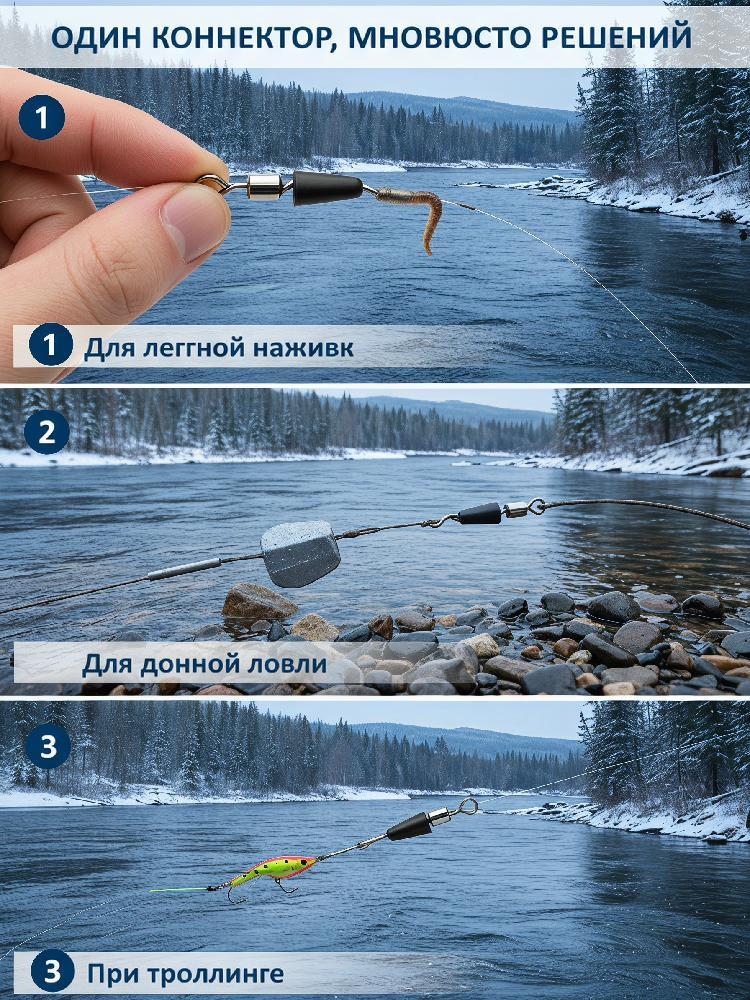 ОДИН КОННЕКТОР, МНОВЮСТО РЕШЕНИЙ

1

1 Для леггной наживк

2

Для донной ловли

3

3 При троллинге