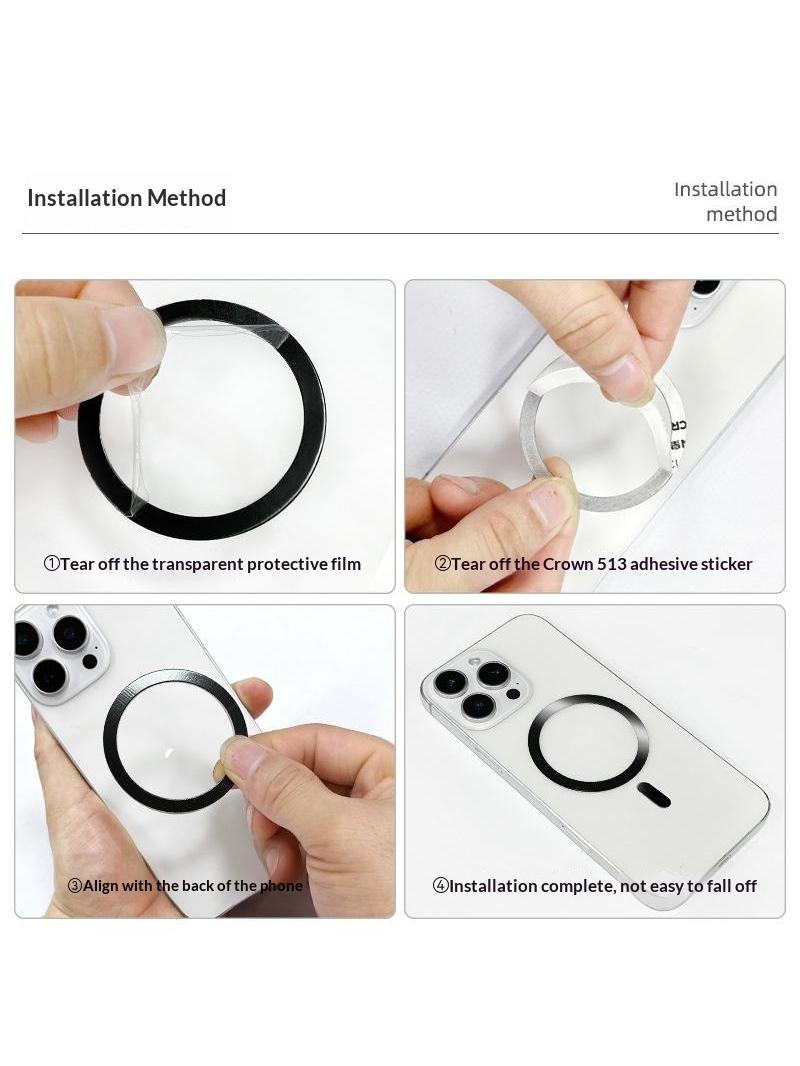 Installation Method

Installation method

①Tear off the transparent protective film

②Tear off the Crown 513 adhesive sticker

③Align with the back of the phone

④Installation complete, not easy to fall off