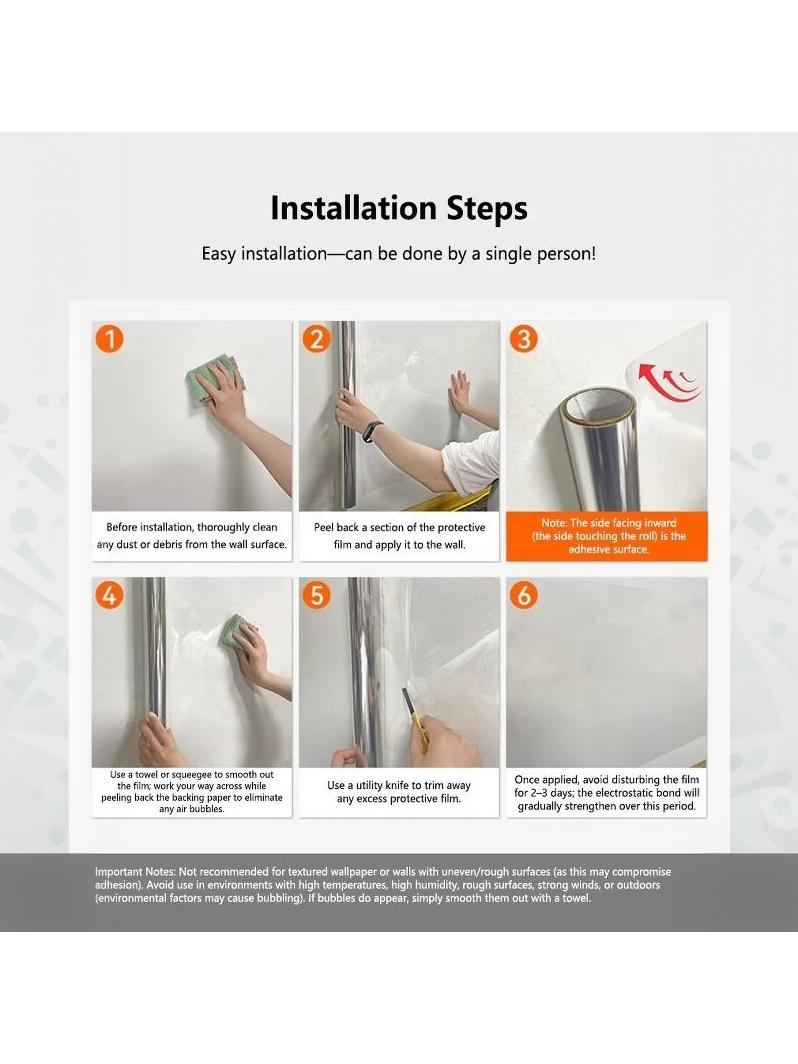 Installation Steps

Easy installation—can be done by a single person!

1

Before installation, thoroughly clean any dust or debris from the wall surface.

2

Peel back a section of the protective film and apply it to the wall.

3

Note: The side facing inward (the side touching the roll) is the adhesive surface.

4

Use a towel or squeegee to smooth out the film; work your way across while peeling back the backing paper to eliminate any air bubbles.

5

Use a utility knife to trim away any excess protective film.

6

Once applied, avoid disturbing the film for 2–3 days; the electrostatic bond will gradually strengthen over this period.

Important Notes: Not recommended for textured wallpaper or walls with uneven/rough surfaces (as this may compromise adhesion). Avoid use in environments with high temperatures, high humidity, rough surfaces, strong winds, or outdoors (environmental factors may cause bubbling). If bubbles do appear, simply smooth them out with a towel.