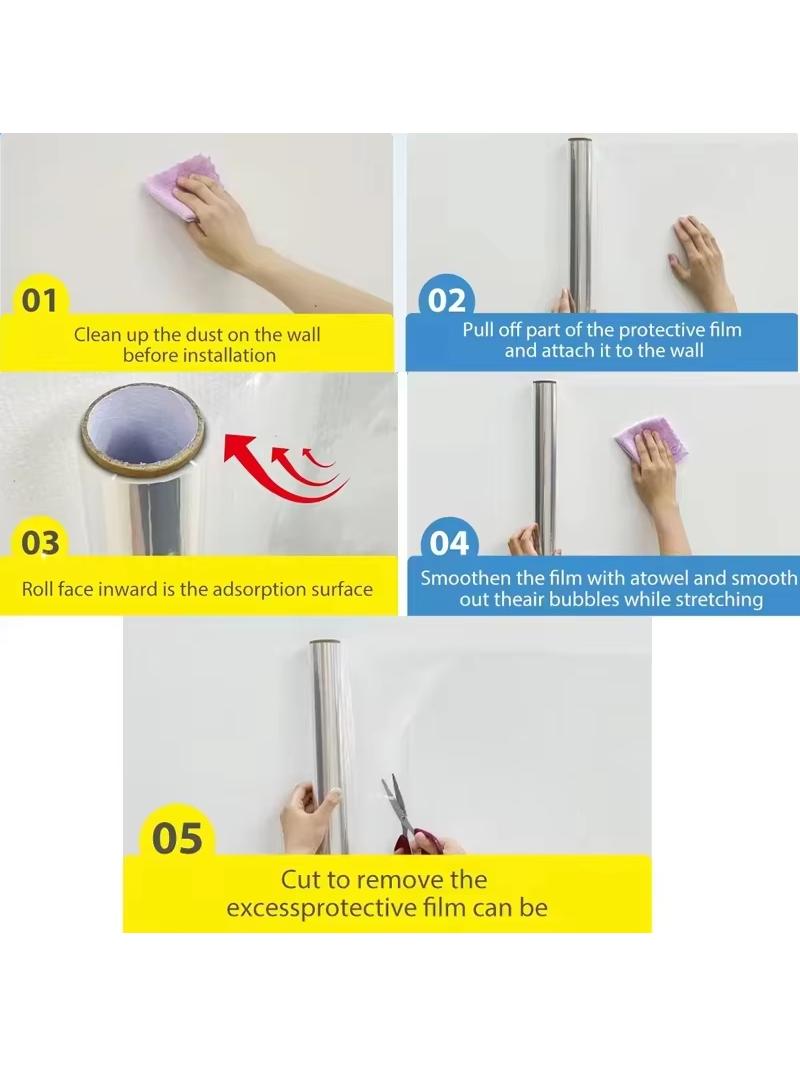 01
Clean up the dust on the wall before installation

02
Pull off part of the protective film and attach it to the wall

03
Roll face inward is the adsorption surface

04
Smoothen the film with atowel and smooth out theair bubbles while stretching

05
Cut to remove the excessprotective film can be