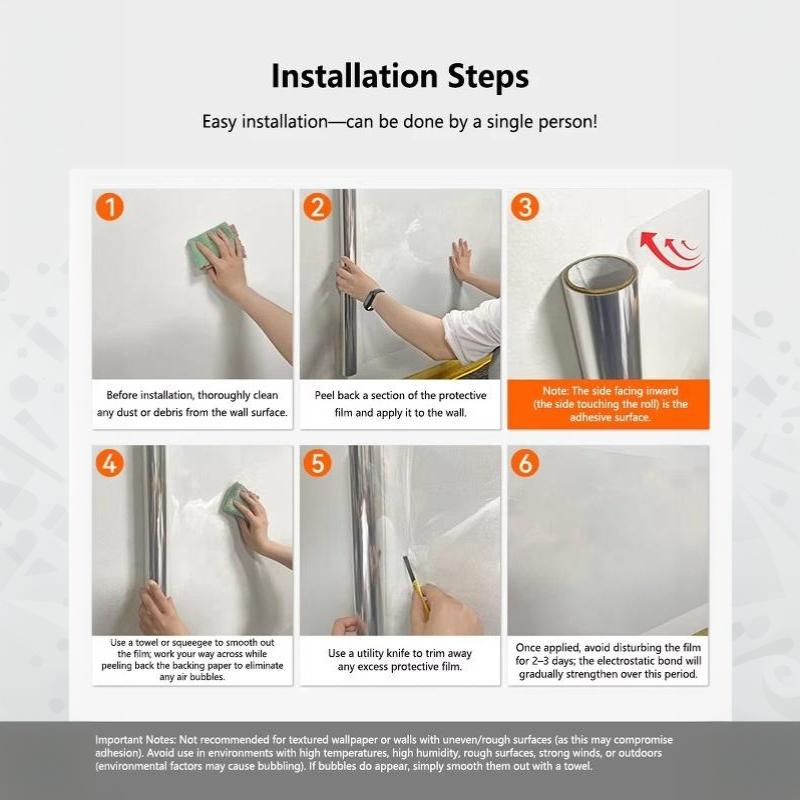 Installation Steps

Easy installation—can be done by a single person!

1

Before installation, thoroughly clean any dust or debris from the wall surface.

2

Peel back a section of the protective film and apply it to the wall.

3

Note: The side facing inward (the side touching the roll) is the adhesive surface.

4

Use a towel or squeegee to smooth out the film; work your way across while peeling back the backing paper to eliminate any air bubbles.

5

Use a utility knife to trim away any excess protective film.

6

Once applied, avoid disturbing the film for 2–3 days; the electrostatic bond will gradually strengthen over this period.

Important Notes: Not recommended for textured wallpaper or walls with uneven/rough surfaces (as this may compromise adhesion). Avoid use in environments with high temperatures, high humidity, rough surfaces, strong winds, or outdoors (environmental factors may cause bubbling). If bubbles do appear, simply smooth them out with a towel.