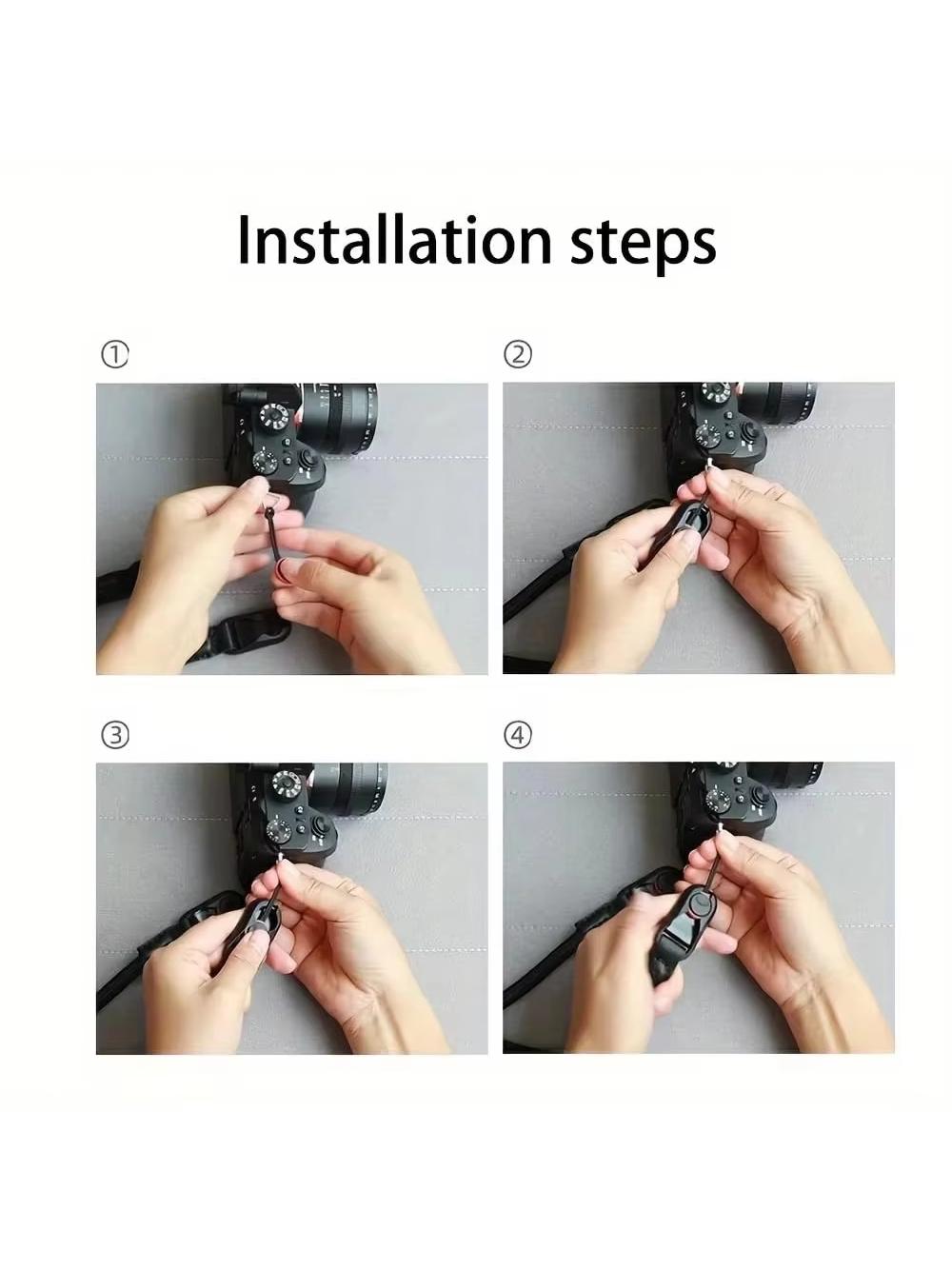 Installation steps

①

②

③

④