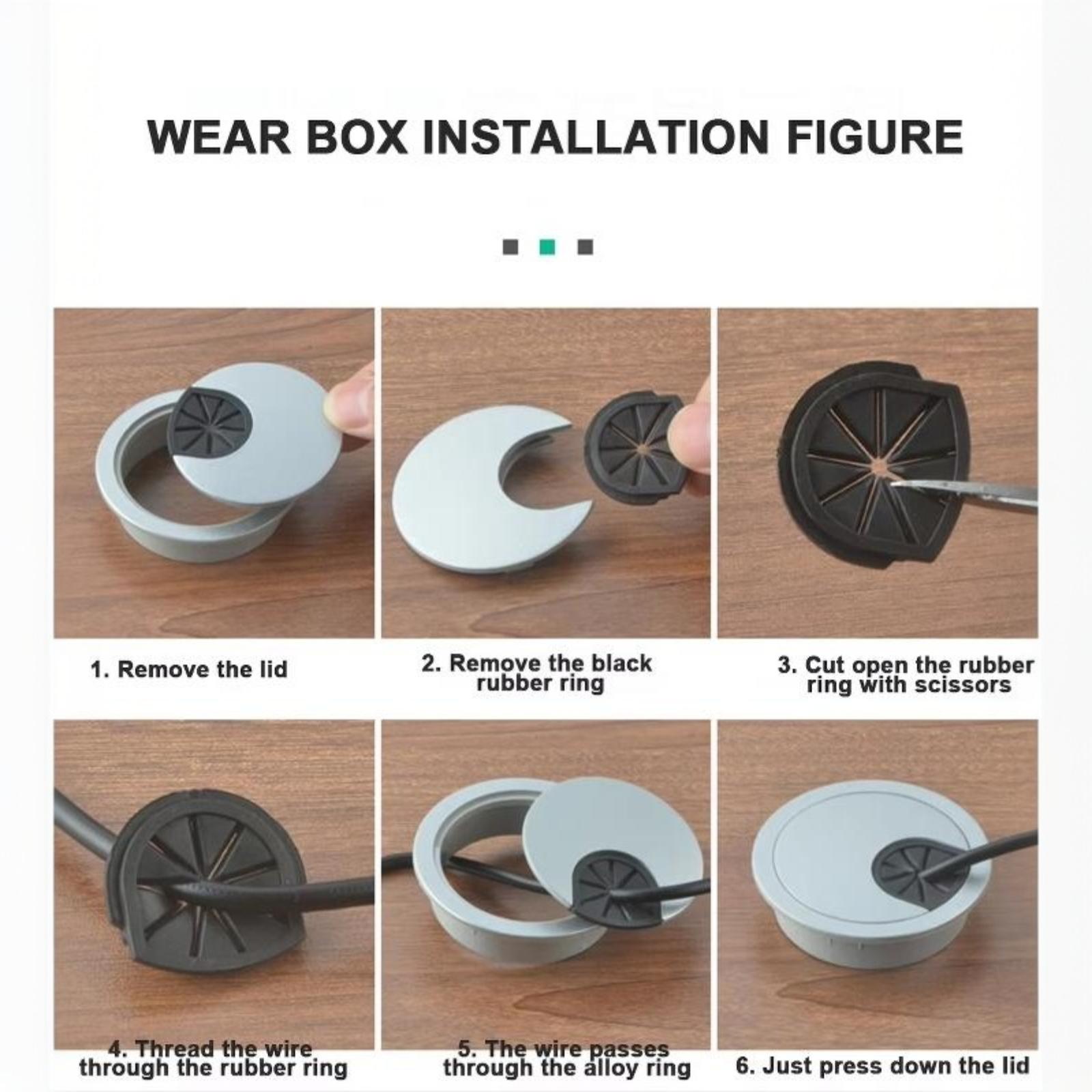 WEAR BOX INSTALLATION FIGURE

1. Remove the lid

2. Remove the black rubber ring

3. Cut open the rubber ring with scissors

4. Thread the wire through the rubber ring

5. The wire passes through the alloy ring

6. Just press down the lid