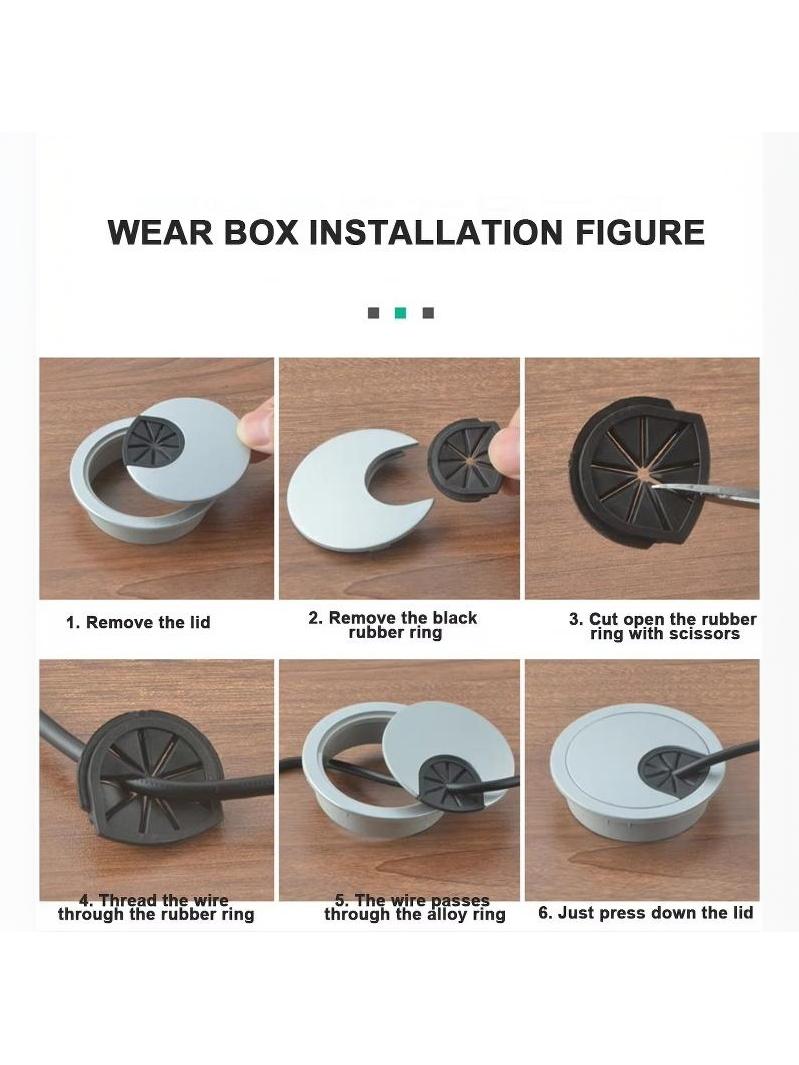 WEAR BOX INSTALLATION FIGURE

1. Remove the lid

2. Remove the black rubber ring

3. Cut open the rubber ring with scissors

4. Thread the wire through the rubber ring

5. The wire passes through the alloy ring

6. Just press down the lid