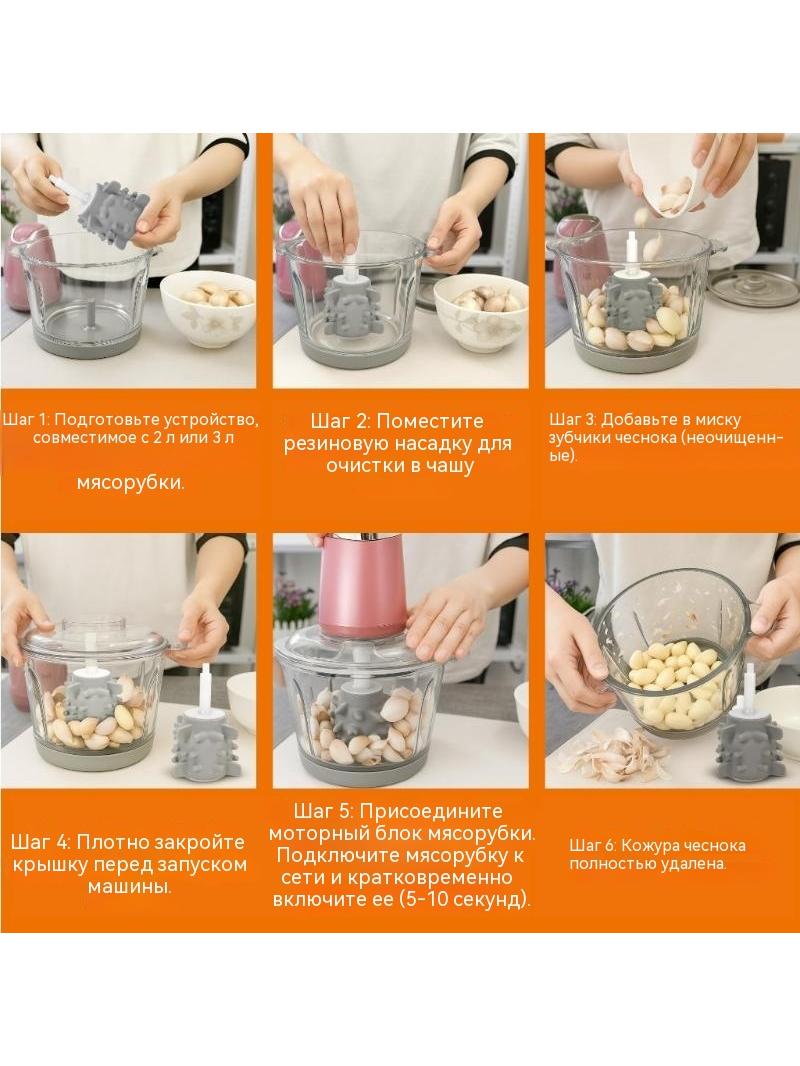 Шаг 1: Подготовьте устройство, совместимое с 2 л или 3 л

мясорубки.

Шаг 2: Поместите резиновую насадку для очистки в чашу

Шаг 3: Добавьте в миску зубчики чеснока (неочищенные).

Шаг 4: Плотно закройте крышку перед запуском машины.

Шаг 5: Присоедините моторный блок мясорубки. Подключите мясорубку к сети и кратковременно включите ее (5-10 секунд).

Шаг 6: Кожура чеснока полностью удалена.