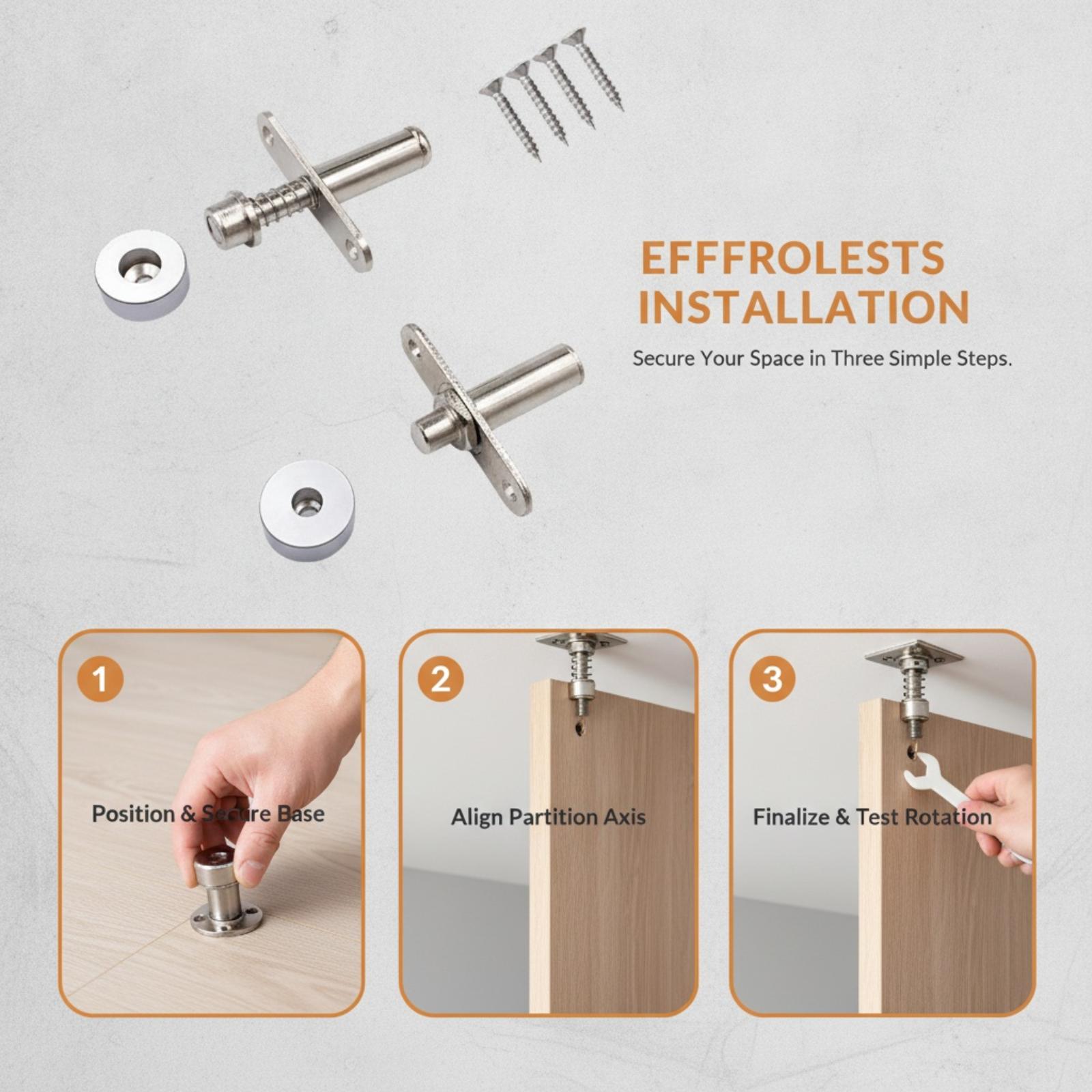 EFFFROLESTS
INSTALLATION

Secure Your Space in Three Simple Steps.

1
Position & Secure Base

2
Align Partition Axis

3
Finalize & Test Rotation