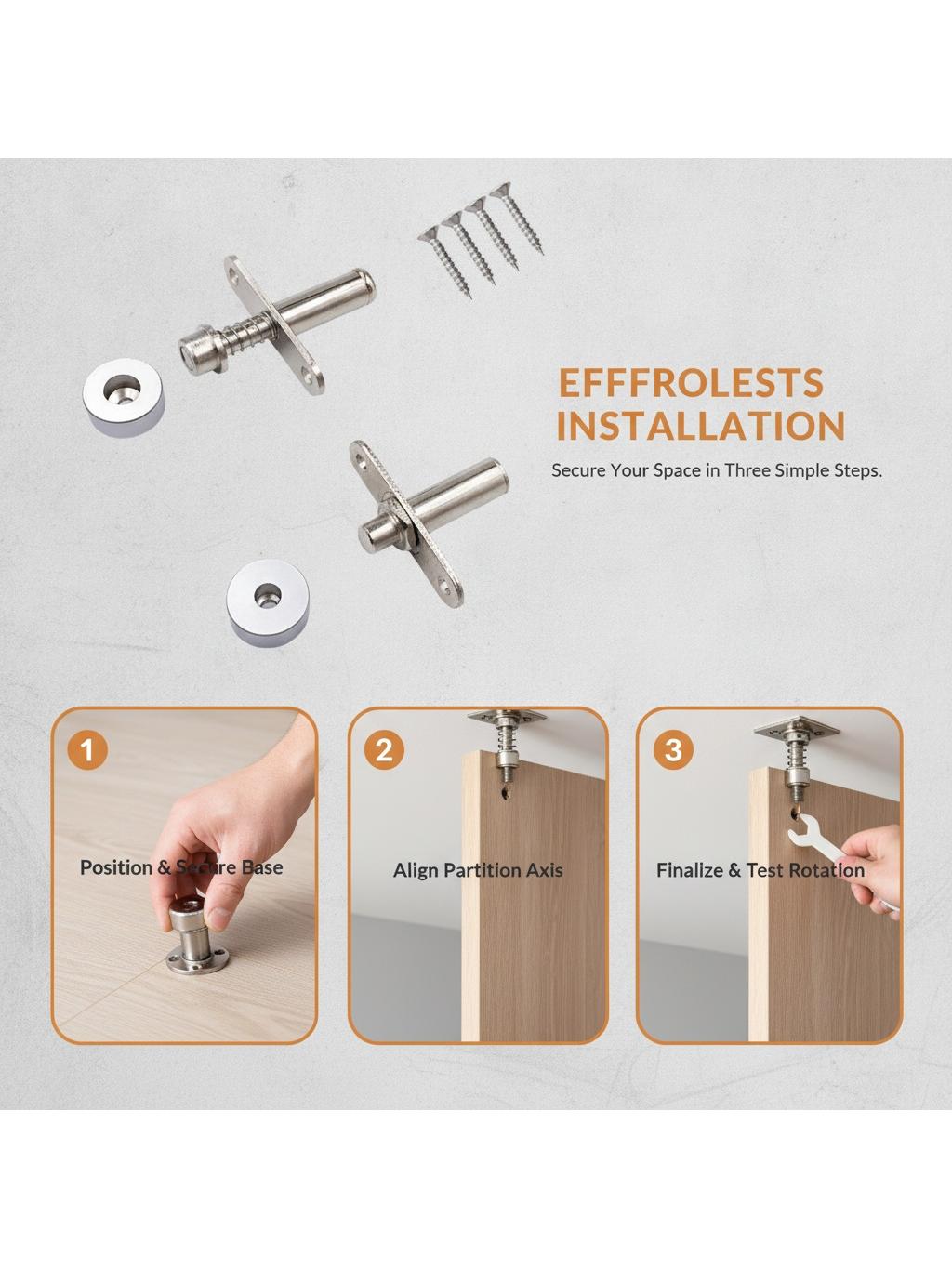 EFFFROLESTS INSTALLATION

Secure Your Space in Three Simple Steps.

1

Position & Secure Base

2

Align Partition Axis

3

Finalize & Test Rotation