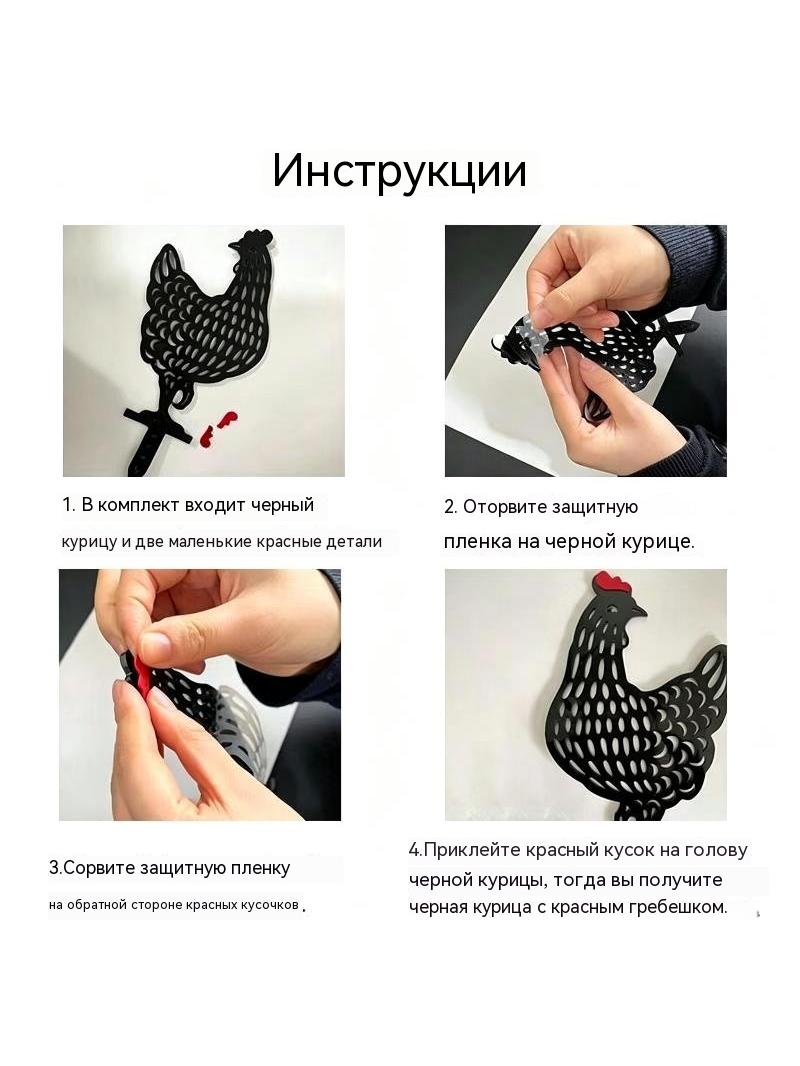 Инструкции

1. В комплект входит черный курицу и две маленькие красные детали

2. Оторвите защитную пленка на черной курице.

3.Сорвите защитную пленку на обратной стороне красных кусочков .

4.Приклейте красный кусок на голову черной курицы, тогда вы получите черная курица с красным гребешком.