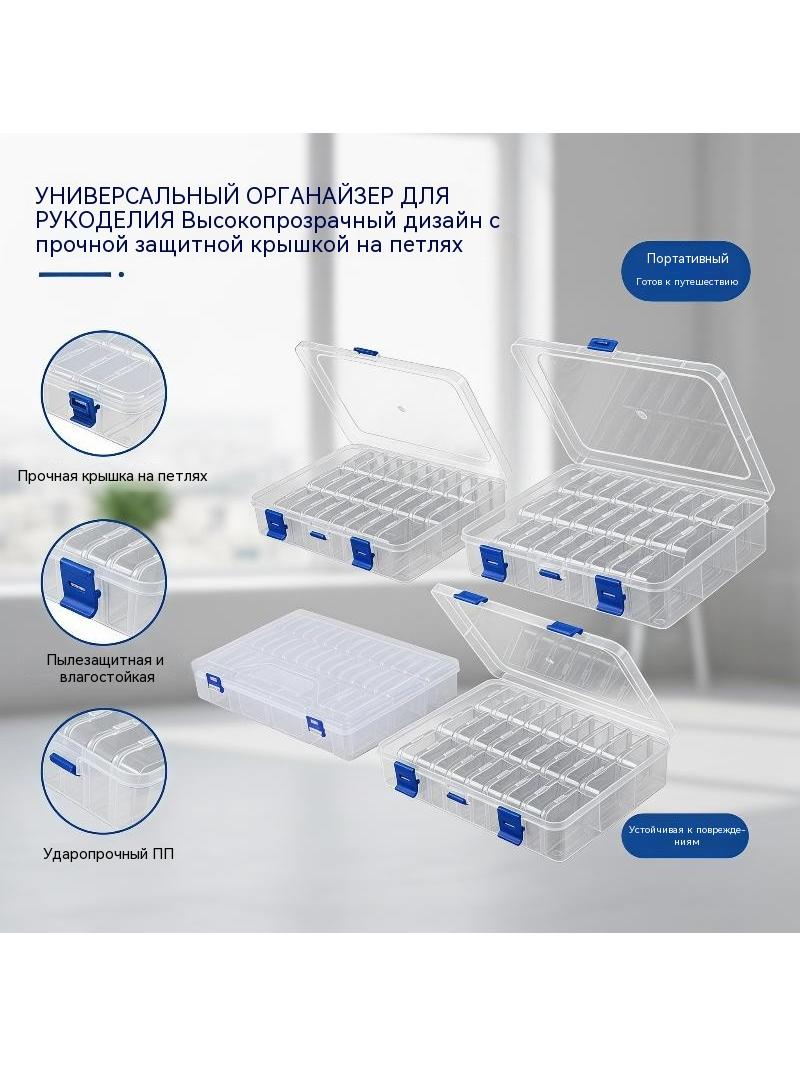 УНИВЕРСАЛЬНЫЙ ОРГАНАЙЗЕР ДЛЯ РУКОДЕЛИЯ Высокопрозрачный дизайн с прочной защитной крышкой на петлях

Портативный
Готов к путешествию

Прочная крышка на петлях

Пылезащитная и влагостойкая

Ударопрочный ПП

Устойчивая к повреждениям