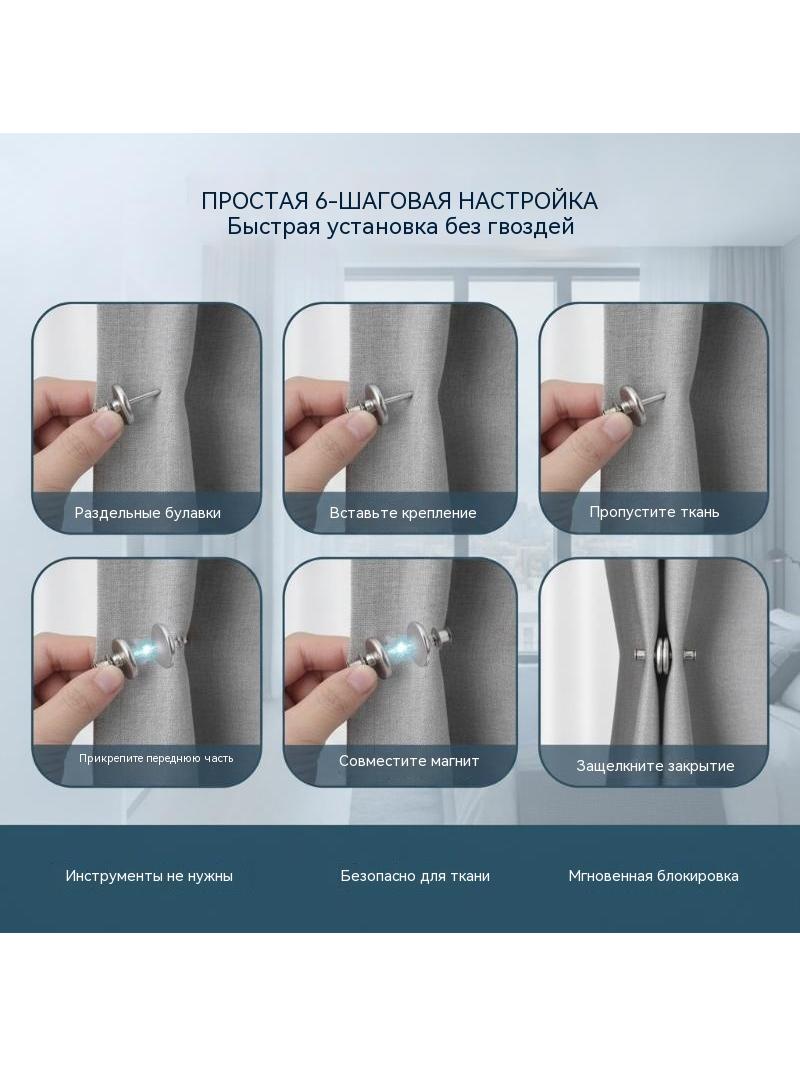 ПРОСТАЯ 6-ШАГОВАЯ НАСТРОЙКА
Быстрая установка без гвоздей

Раздельные булавки

Вставьте крепление

Пропустите ткань

Прикрепите переднюю часть

Совместите магнит

Защелкните закрытие

Инструменты не нужны

Безопасно для ткани

Мгновенная блокировка