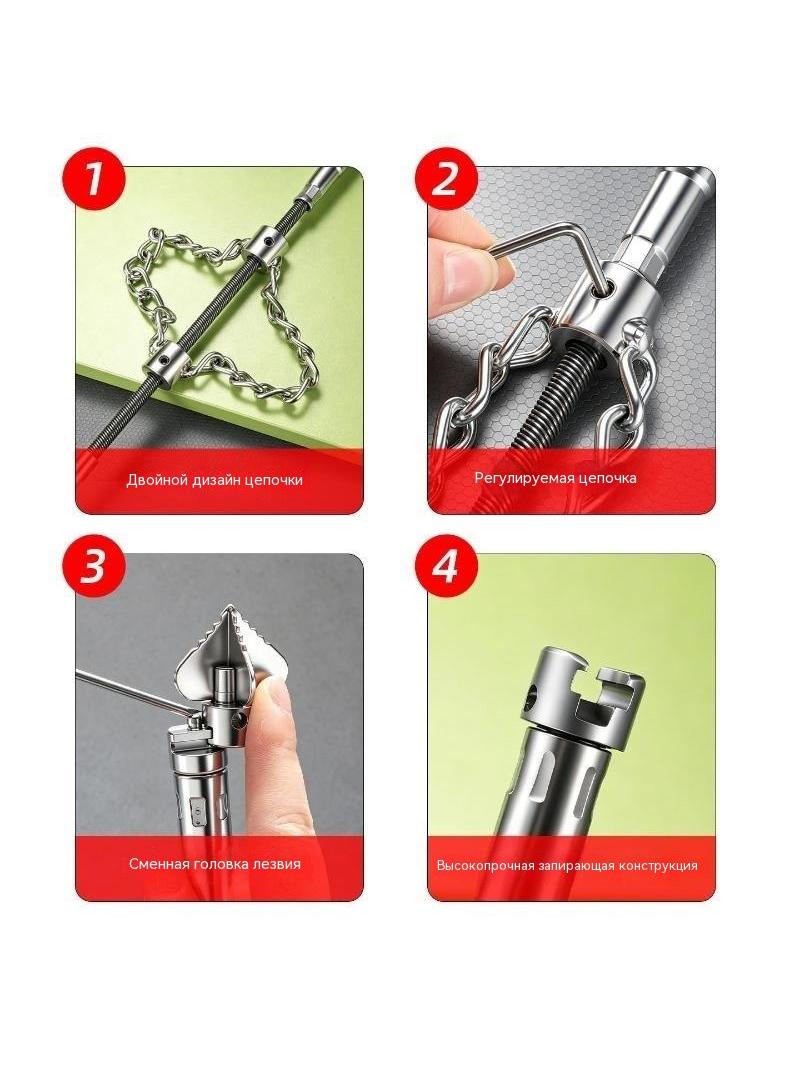 1

Двойной дизайн цепочки

2

Регулируемая цепочка

3

Сменная головка лезвия

4

Высокопрочная запирающая конструкция