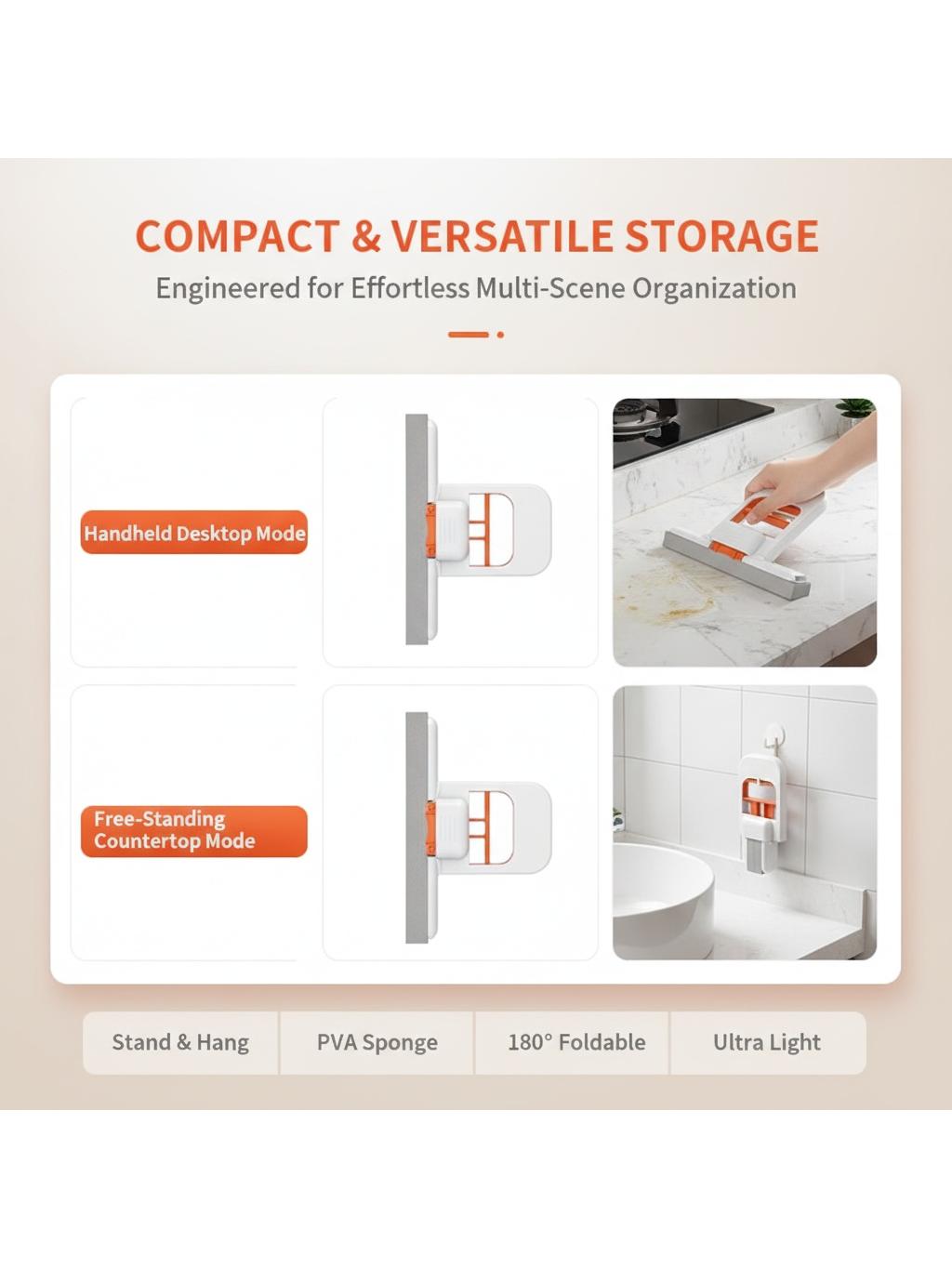 COMPACT & VERSATILE STORAGE

Engineered for Effortless Multi-Scene Organization

Handheld Desktop Mode

Free-Standing Countertop Mode

Stand & Hang

PVA Sponge

180° Foldable

Ultra Light