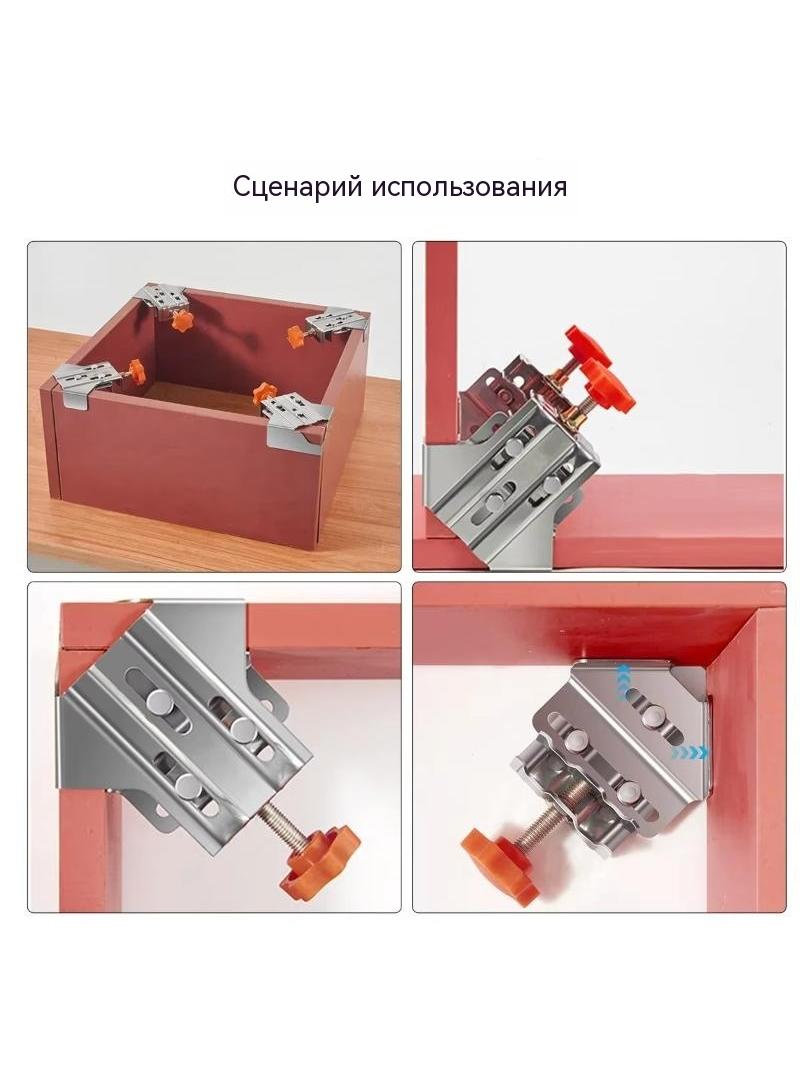 Сценарий использования