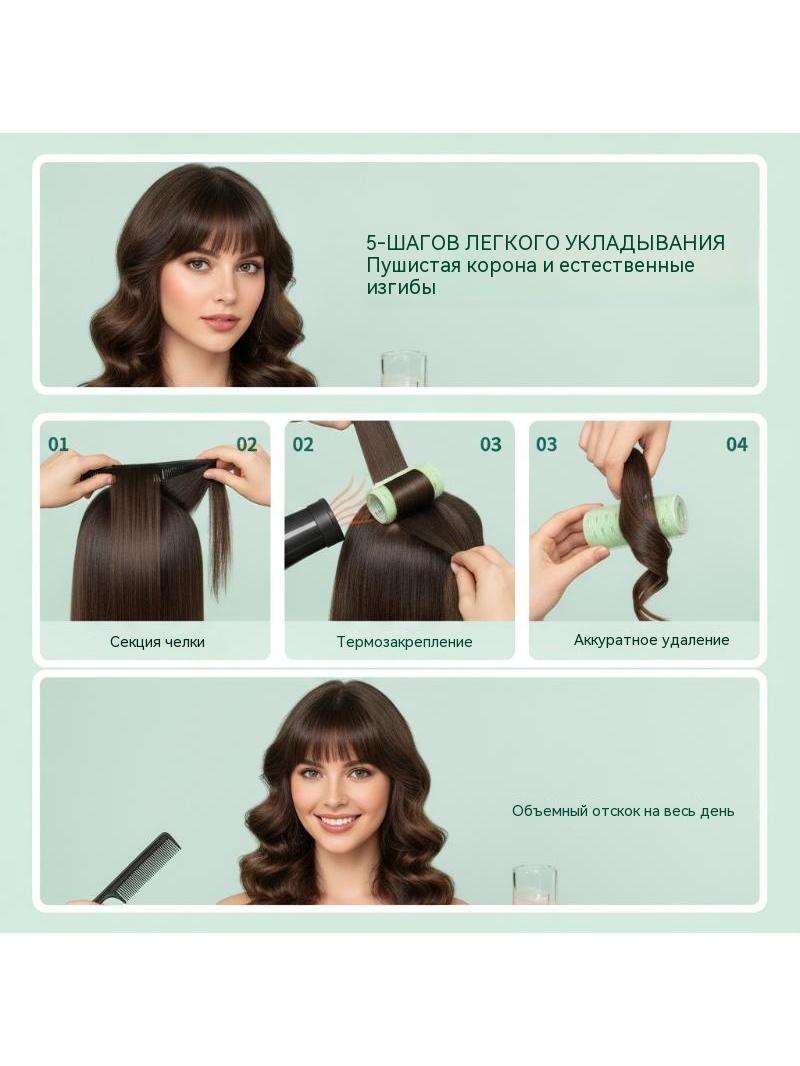 5-ШАГОВ ЛЕГКОГО УКЛАДЫВАНИЯ
Пушистая корона и естественные изгибы

01

02

Секция челки

02

03

Термозакрепление

03

04

Аккуратное удаление

Объемный отскок на весь день