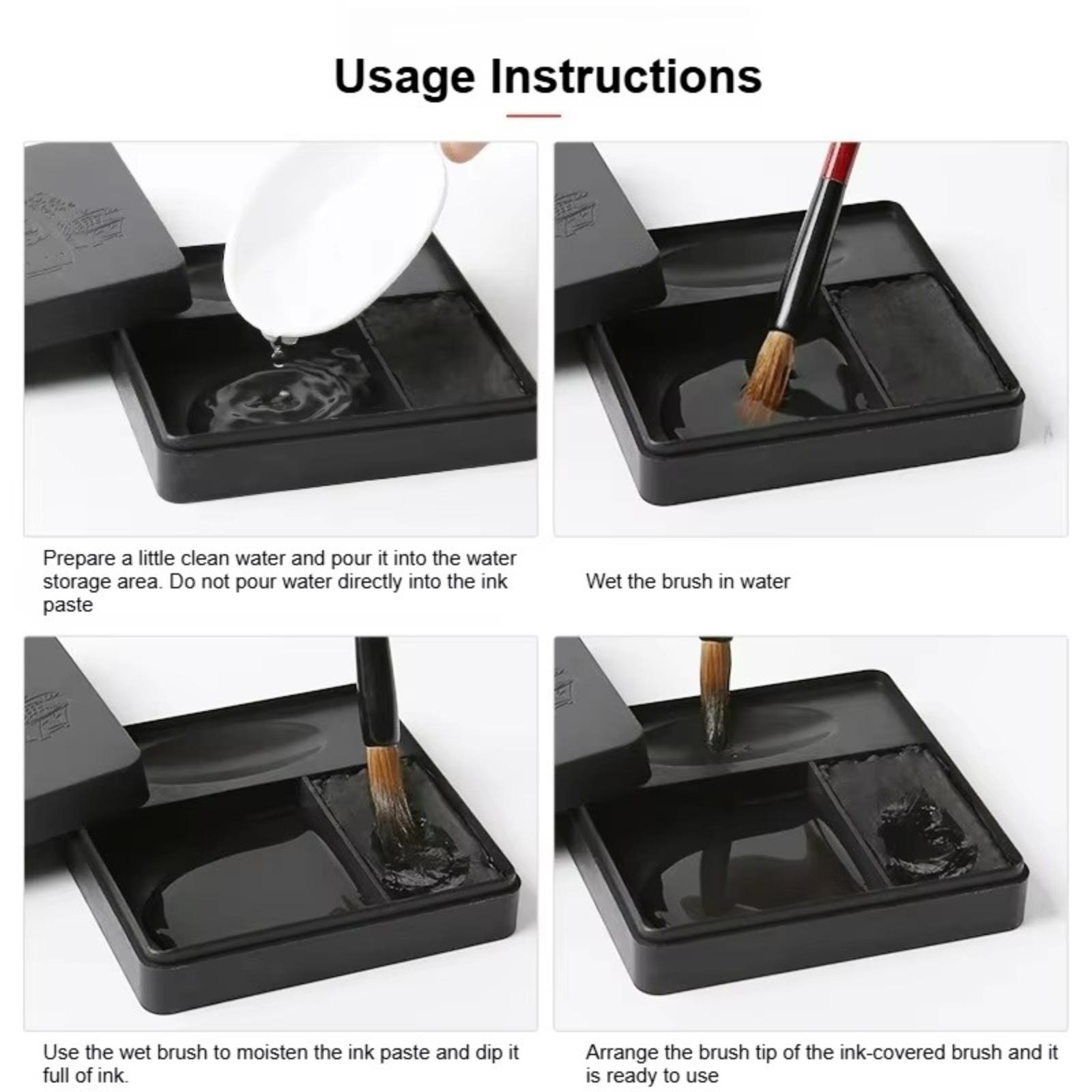 Usage Instructions

Prepare a little clean water and pour it into the water storage area. Do not pour water directly into the ink paste

Wet the brush in water

Use the wet brush to moisten the ink paste and dip it full of ink.

Arrange the brush tip of the ink-covered brush and it is ready to use