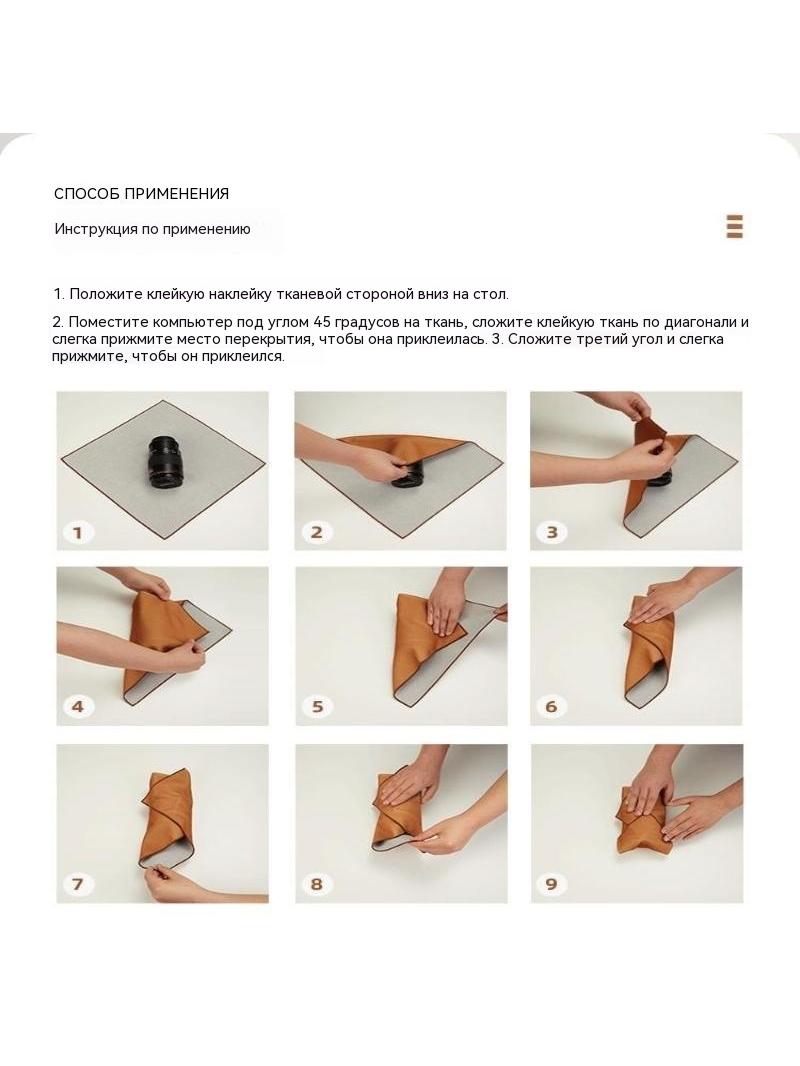 СПОСОБ ПРИМЕНЕНИЯ

Инструкция по применению

1. Положите клейкую наклейку тканевой стороной вниз на стол.

2. Поместите компьютер под углом 45 градусов на ткань, сложите клейкую ткань по диагонали и слегка прижмите место перекрытия, чтобы она приклеилась. 3. Сложите третий угол и слегка прижмите, чтобы он приклеился.

1

2

3

4

5

6

7

8

9