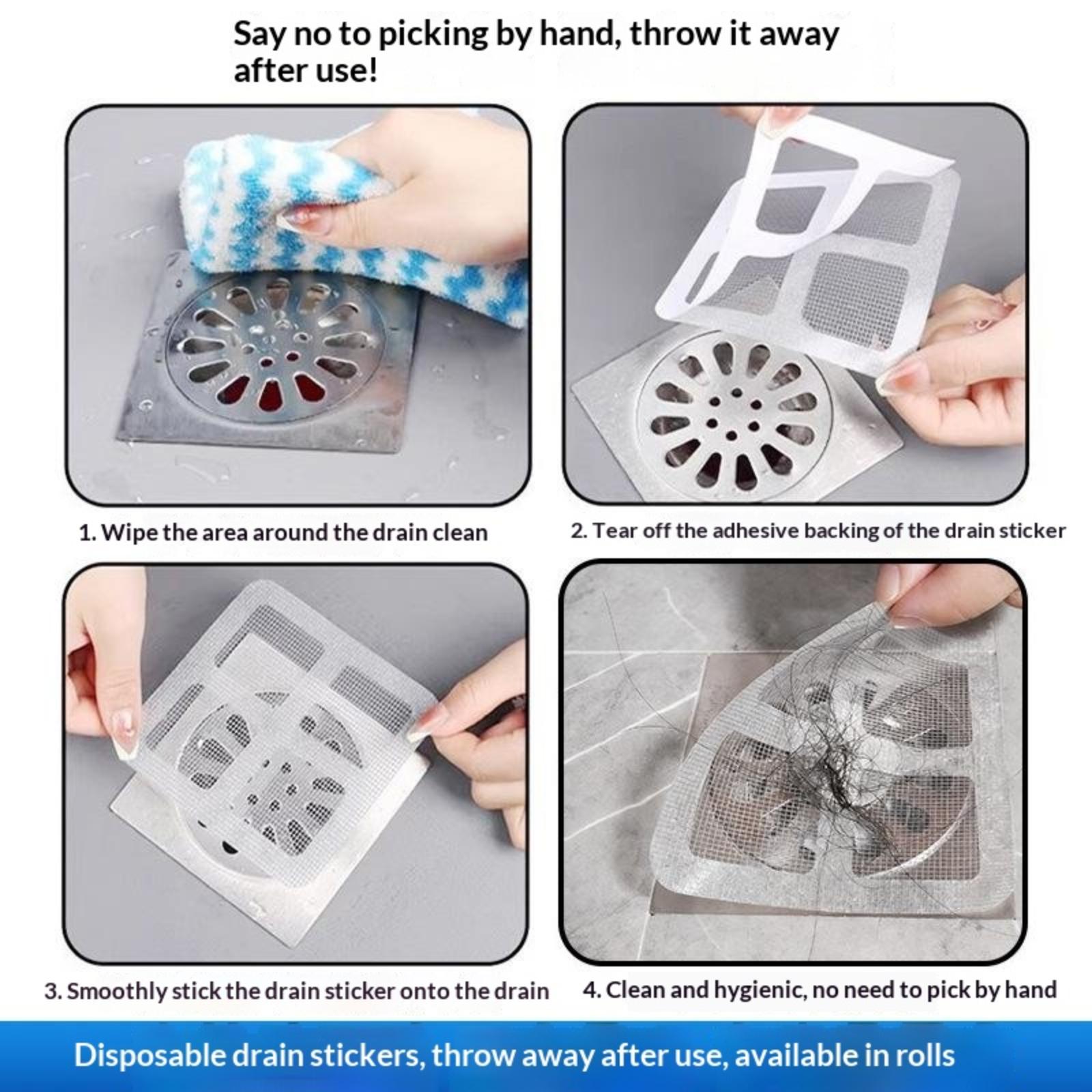 Say no to picking by hand, throw it away after use!

1. Wipe the area around the drain clean

2. Tear off the adhesive backing of the drain sticker

3. Smoothly stick the drain sticker onto the drain

4. Clean and hygienic, no need to pick by hand

Disposable drain stickers, throw away after use, available in rolls